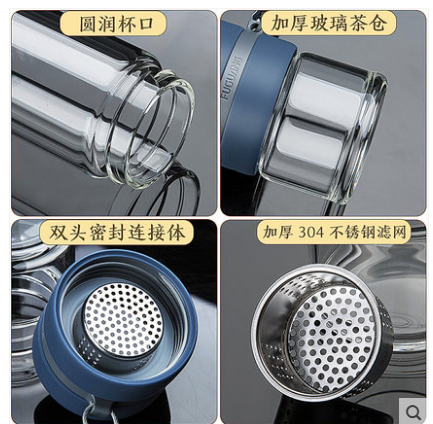 圆润杯口

加厚玻璃茶仓

FUGUANG

双头密封连接体

加厚 304 不锈钢滤网