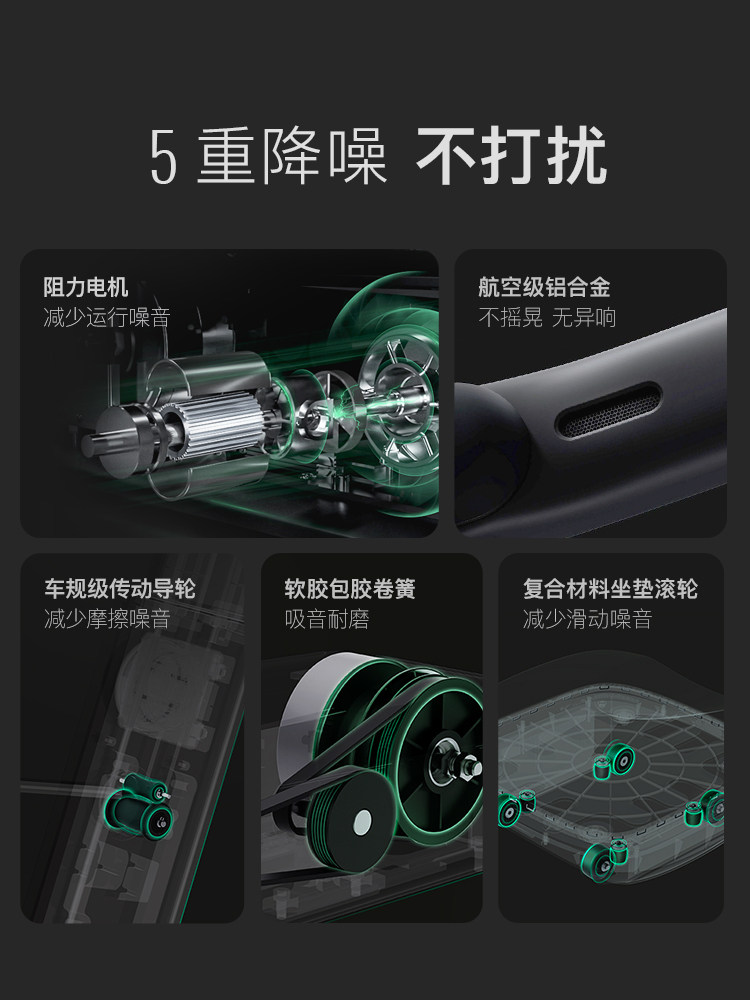 5 重降噪 不打扰

阻力电机
减少运行噪音

航空级铝合金
不摇晃 无异响

车规级传动导轮
减少摩擦噪音

软胶包胶卷簧
吸音耐磨

复合材料坐垫滚轮
减少滑动噪音