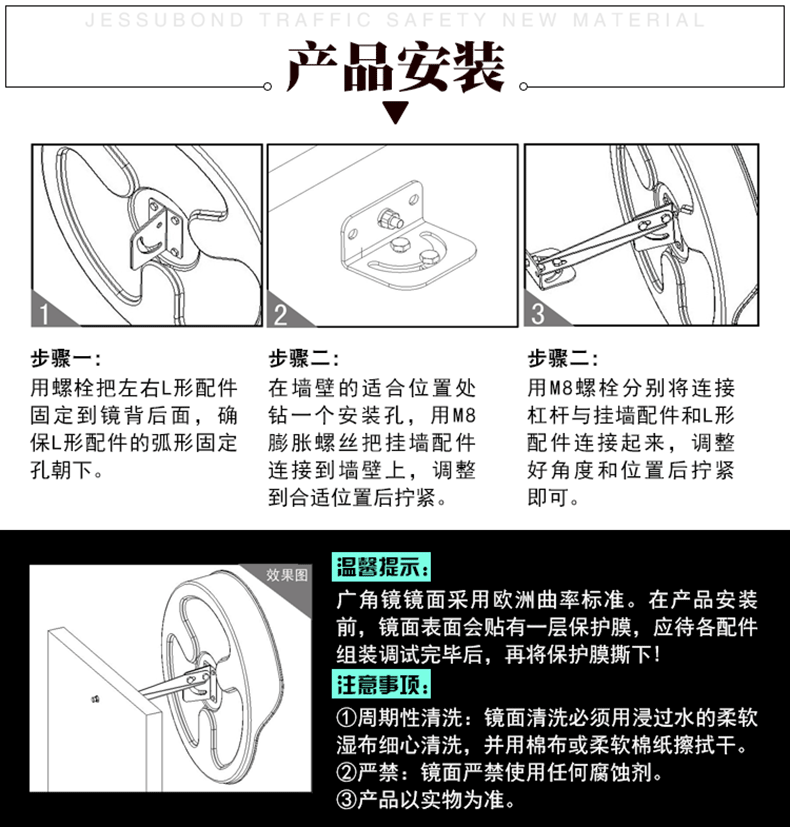 JESSUBOND TRAFFIC SAFETY NEW MATERIAL

产品安装

1

2

3

步骤一：
用螺栓把左右L形配件固定到镜背后面，确保L形配件的弧形固定孔朝下。

步骤二：
在墙壁的适合位置处钻一个安装孔，用M8膨胀螺丝把挂墙配件连接到墙壁上，调整到合适位置后拧紧。

步骤二：
用M8螺栓分别将连接杠杆与挂墙配件和L形配件连接起来，调整好角度和位置后拧紧即可。

效果图

温馨提示：
广角镜镜面采用欧洲曲率标准。在产品安装前，镜面表面会贴有一层保护膜，应待各配件组装调试完毕后，再将保护膜撕下！

注意事项：
①周期性清洗：镜面清洗必须用浸过水的柔软湿布细心清洗，并用棉布或柔软棉纸擦拭干。
②严禁：镜面严禁使用任何腐蚀剂。
③产品以实物为准。