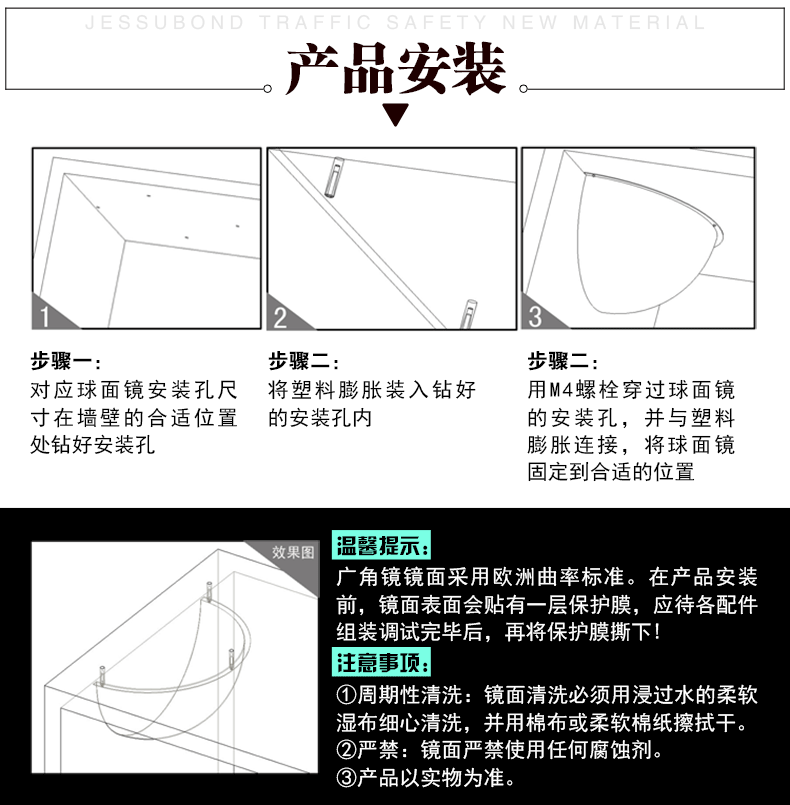 JESSUBOND TRAFFIC SAFETY NEW MATERIAL

产品安装

1

2

3

步骤一：
对应球面镜安装孔尺寸在墙壁的合适位置处钻好安装孔

步骤二：
将塑料膨胀装入钻好的安装孔内

步骤二：
用M4螺栓穿过球面镜的安装孔，并与塑料膨胀连接，将球面镜固定到合适的位置

效果图

温馨提示：
广角镜镜面采用欧洲曲率标准。在产品安装前，镜面表面会贴有一层保护膜，应待各配件组装调试完毕后，再将保护膜撕下！

注意事项：
①周期性清洗：镜面清洗必须用浸过水的柔软湿布细心清洗，并用棉布或柔软棉纸擦拭干。
②严禁：镜面严禁使用任何腐蚀剂。
③产品以实物为准。