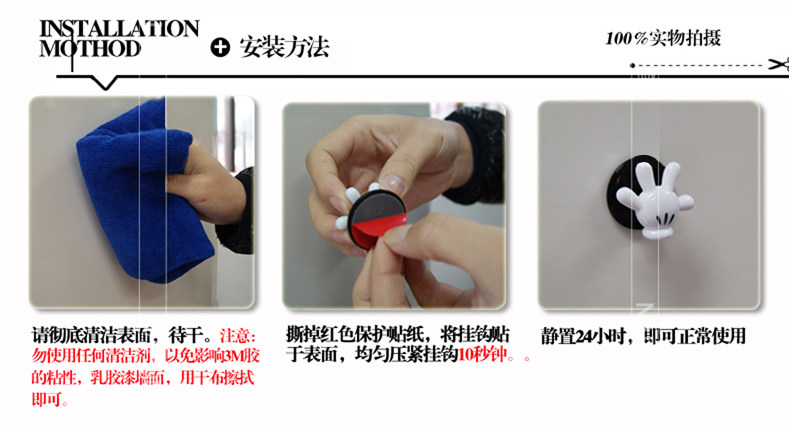 INSTALLATION MOTHOD

安装方法

100%实物拍摄

请彻底清洁表面，待干。注意：勿使用任何清洁剂，以免影响3M胶的粘性，乳胶漆墙面，用干布擦拭即可。

撕掉红色保护贴纸，将挂钩贴于表面，均匀压紧挂钩10秒钟。。

静置24小时，即可正常使用