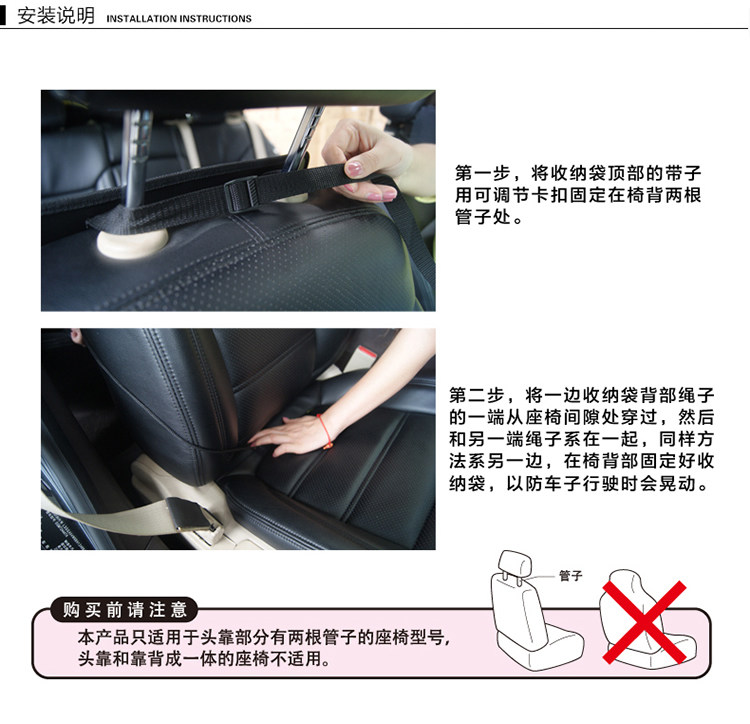 安装说明 INSTALLATION INSTRUCTIONS

第一步，将收纳袋顶部的带子用可调节卡扣固定在椅背两根管子处。

第二步，将一边收纳袋背部绳子的一端从座椅间隙处穿过，然后和另一端绳子系在一起，同样方法系另一边，在椅背部固定好收纳袋，以防车子行驶时会晃动。

管子

购买前请注意

本产品只适用于头靠部分有两根管子的座椅型号，头靠和靠背成一体的座椅不适用。