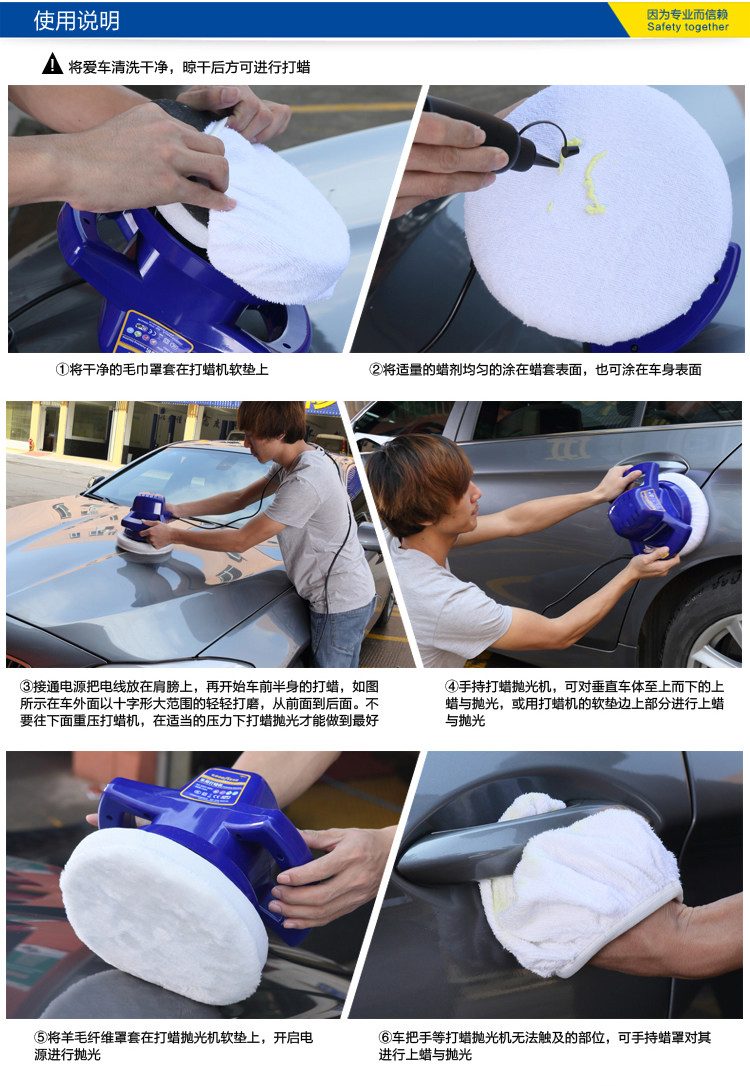 使用说明

因为专业而信赖
Safety together

将爱车清洗干净，晾干后方可进行打蜡

①将干净的毛巾罩套在打蜡机软垫上

②将适量的蜡剂均匀的涂在蜡套表面，也可涂在车身表面

③接通电源把电线放在肩膀上，再开始车前半身的打蜡，如图所示在车外面以十字形大范围的轻轻打磨，从前面到后面。不要往下面重压打蜡机，在适当的压力下打蜡抛光才能做到最好

④手持打蜡抛光机，可对垂直车体至上而下的上蜡与抛光，或用打蜡机的软垫边上部分进行上蜡与抛光

⑤将羊毛纤维罩套在打蜡抛光机软垫上，开启电源进行抛光

⑥车把手等打蜡抛光机无法触及的部位，可手持蜡罩对其进行上蜡与抛光