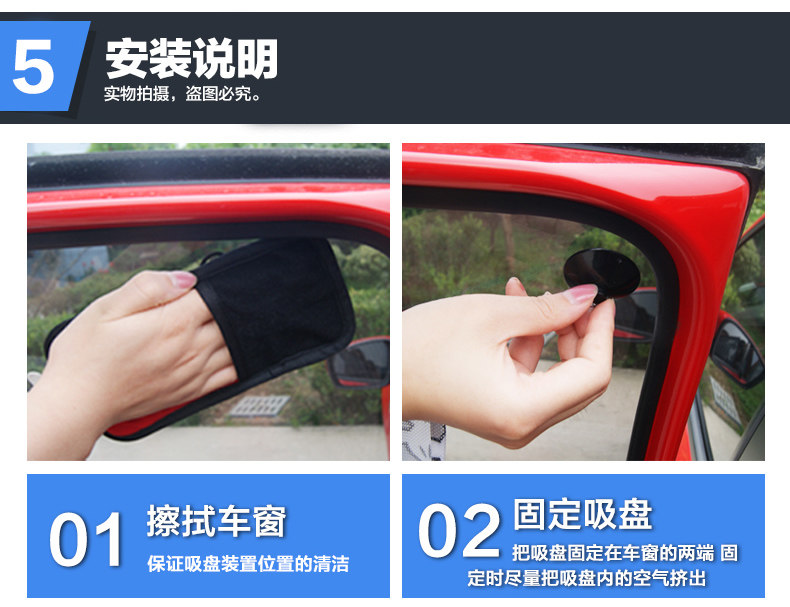 5 安装说明
实物拍摄，盗图必究。

01 擦拭车窗
保证吸盘装置位置的清洁

02 固定吸盘
把吸盘固定在车窗的两端 固定时尽量把吸盘内的空气挤出