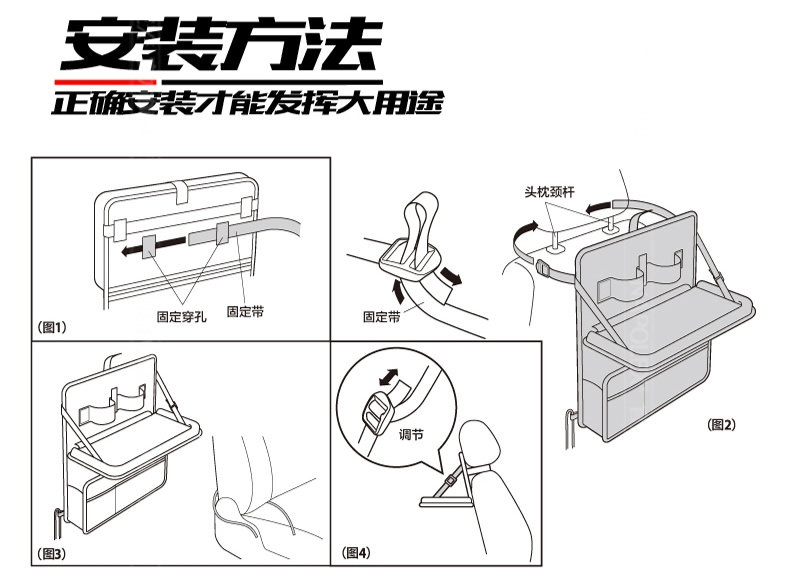 安装方法
正确安装才能发挥大用途

固定穿孔
固定带
(图1)

固定带

头枕颈杆

(图2)

(图3)

调节
(图4)