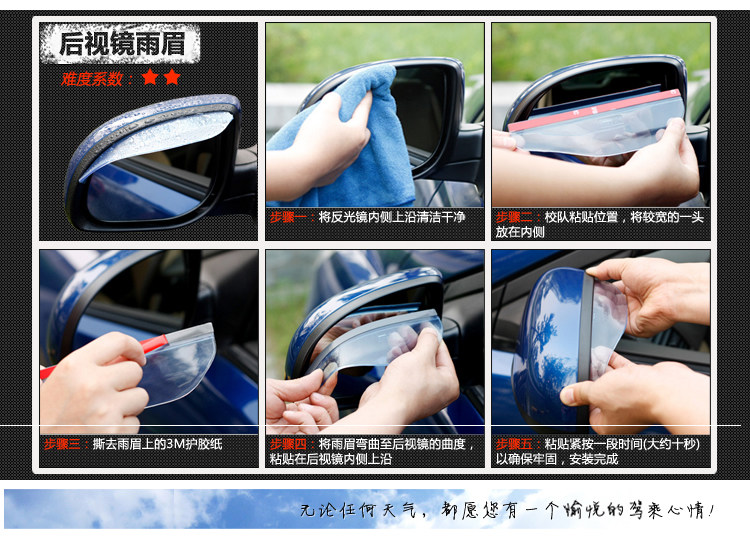 后视镜雨眉

难度系数：★★

步骤一：将反光镜内侧上沿清洁干净

步骤二：校队粘贴位置，将较宽的一头放在内侧

步骤三：撕去雨眉上的3M护胶纸

步骤四：将雨眉弯曲至后视镜的曲度，粘贴在后视镜内侧上沿

步骤五：粘贴紧按一段时间(大约十秒)以确保牢固，安装完成

无论任何天气，都愿您有一个愉悦的驾乘心情！