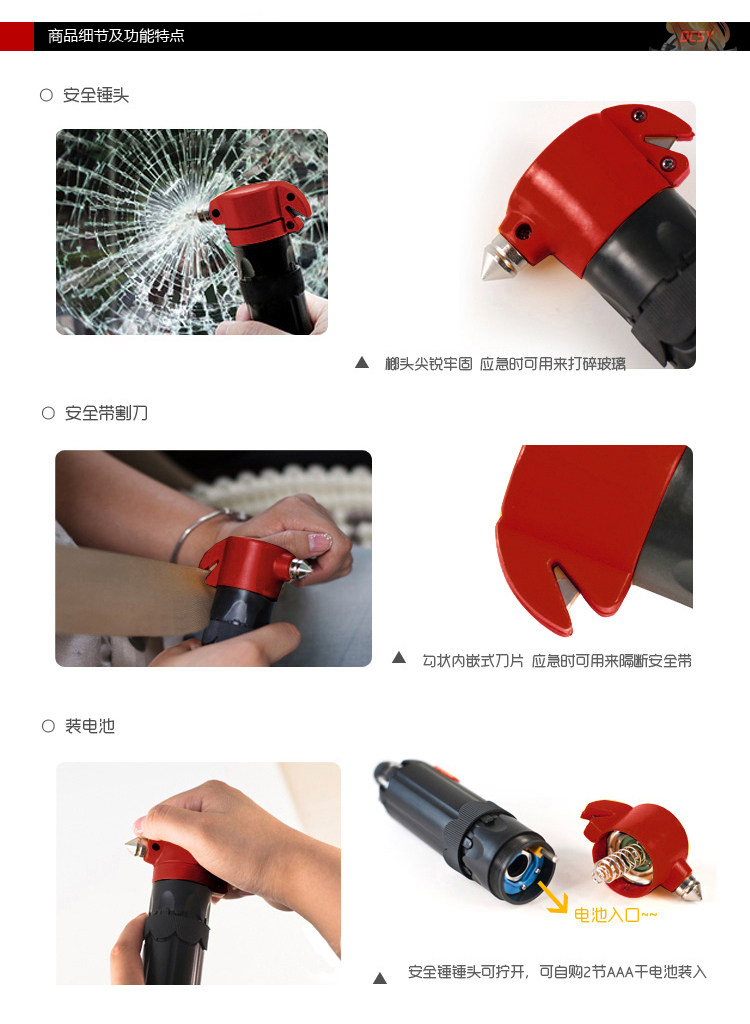 商品细节及功能特点

○ 安全锤头

▲ 榔头尖锐牢固 应急时可用来打碎玻璃

○ 安全带割刀

▲ 勾状内嵌式刀片 应急时可用来隔断安全带

○ 装电池

电池入口~~

▲ 安全锤锤头可拧开，可自购2节AAA干电池装入