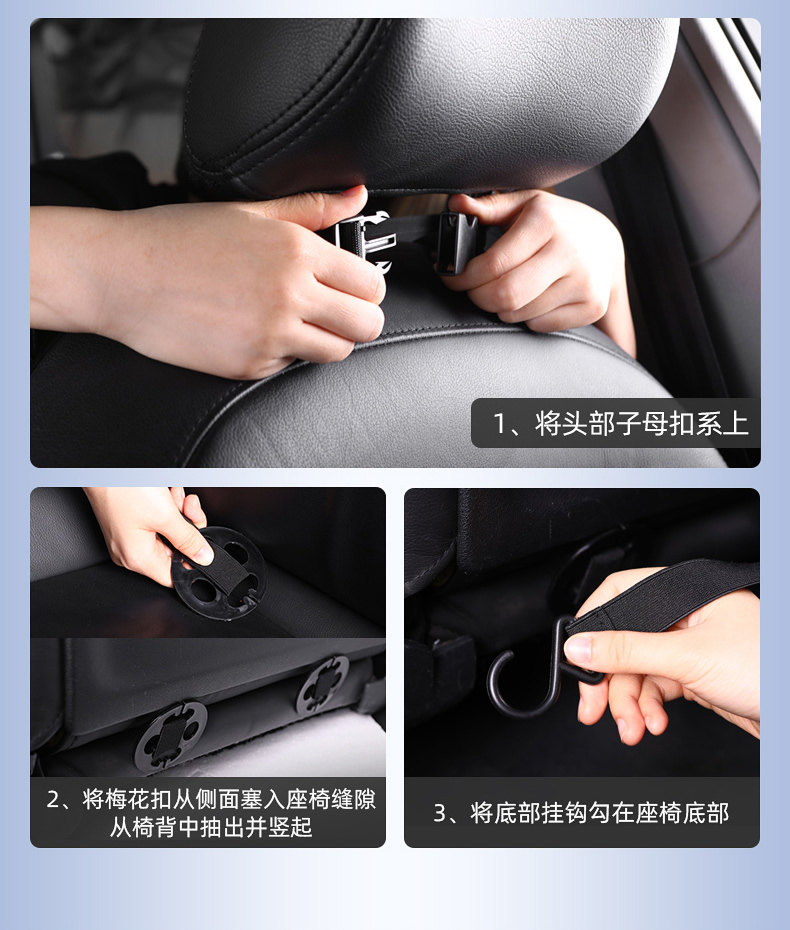 1、将头部子母扣系上

2、将梅花扣从侧面塞入座椅缝隙
从椅背中抽出并竖起

3、将底部挂钩勾在座椅底部