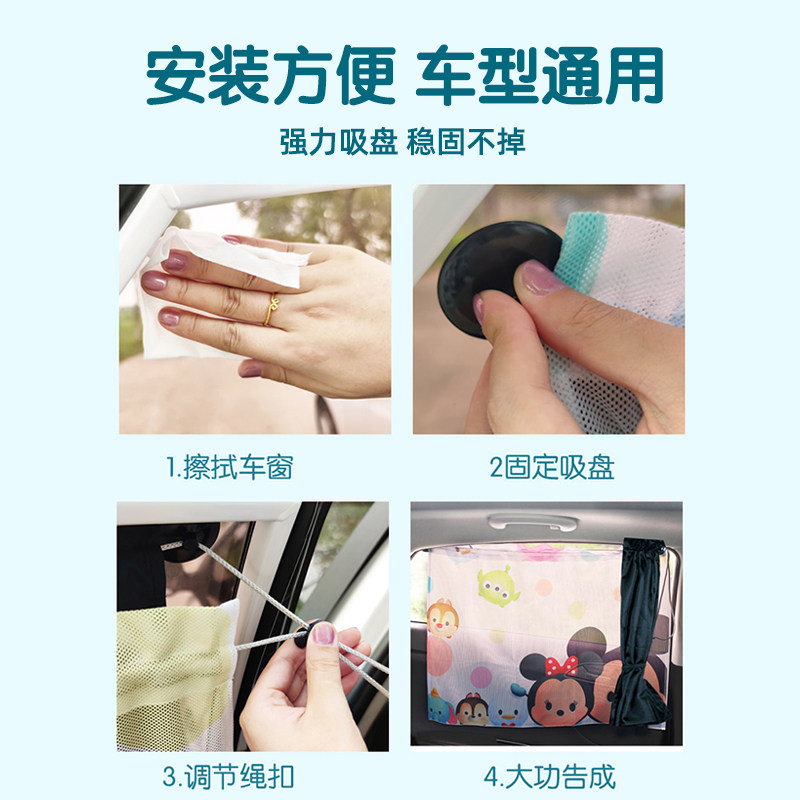 安装方便 车型通用

强力吸盘 稳固不掉

1.擦拭车窗

2固定吸盘

3.调节绳扣

4.大功告成