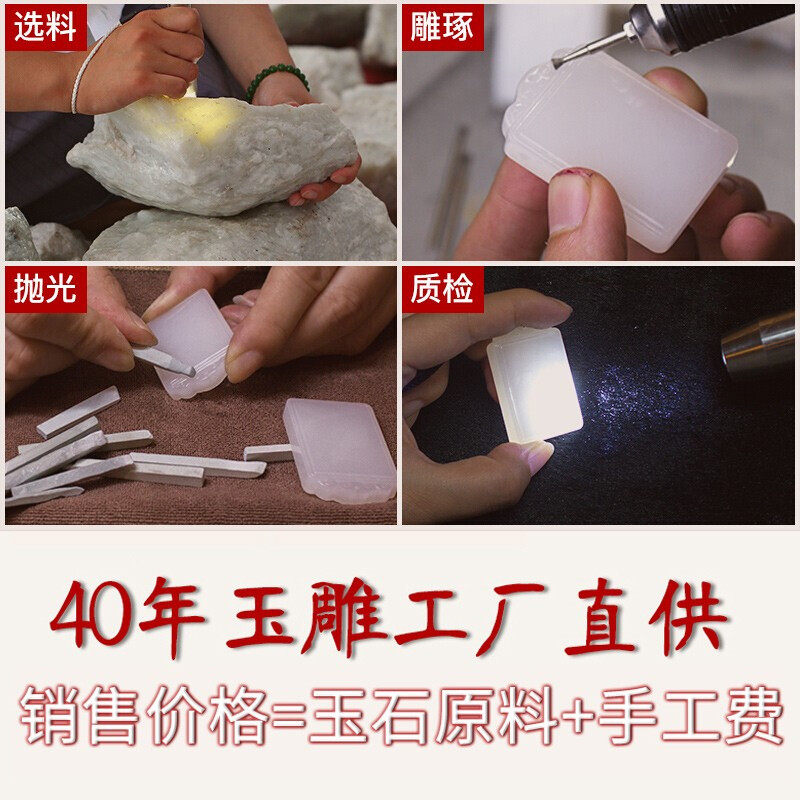 选料

雕琢

抛光

质检

40年 玉雕工厂直供

销售价格=玉石原料+手工费