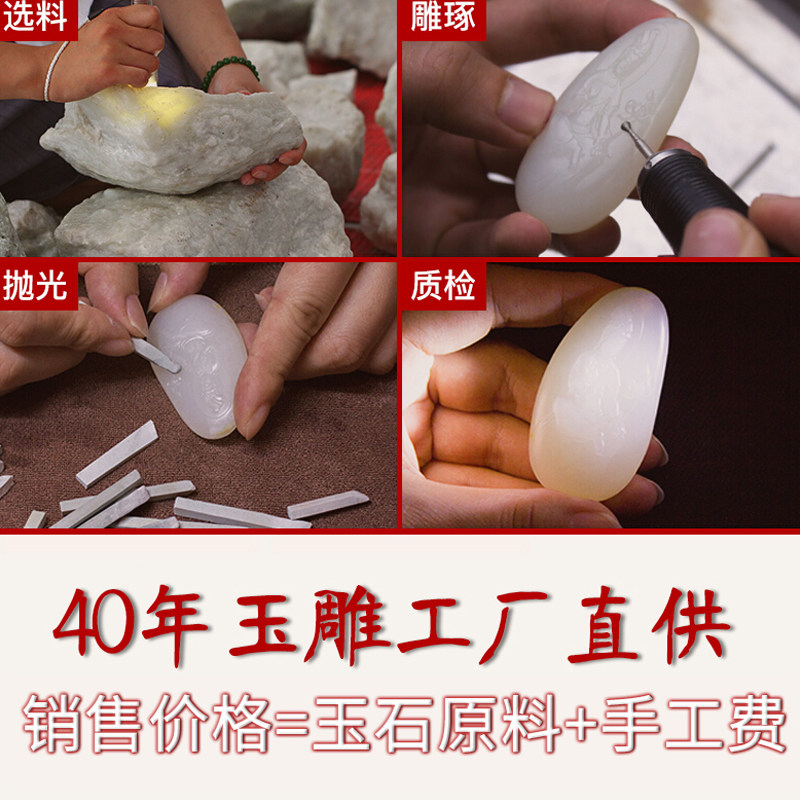 选料

雕琢

抛光

质检

40年 玉雕工厂直供

销售价格=玉石原料+手工费