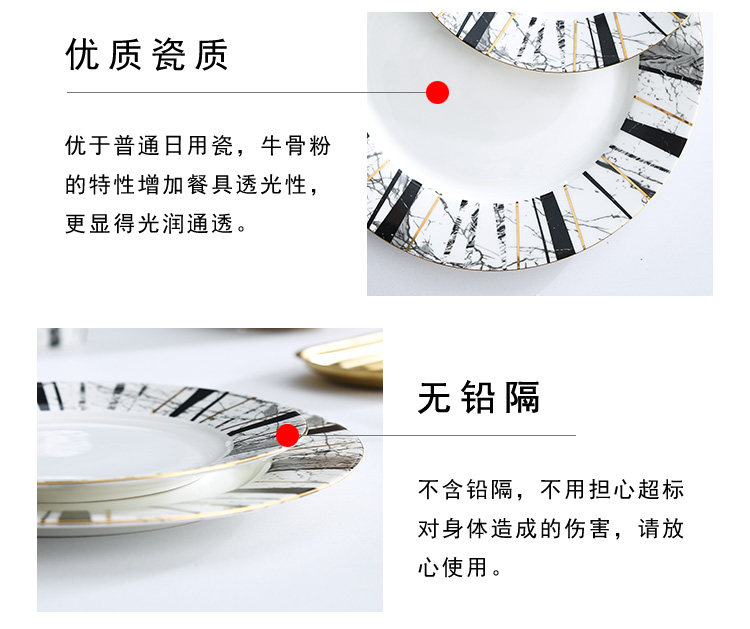 优质瓷质

优于普通日用瓷，牛骨粉的特性增加餐具透光性，更显得光润通透。

无铅隔

不含铅隔，不用担心超标对身体造成的伤害，请放心使用。