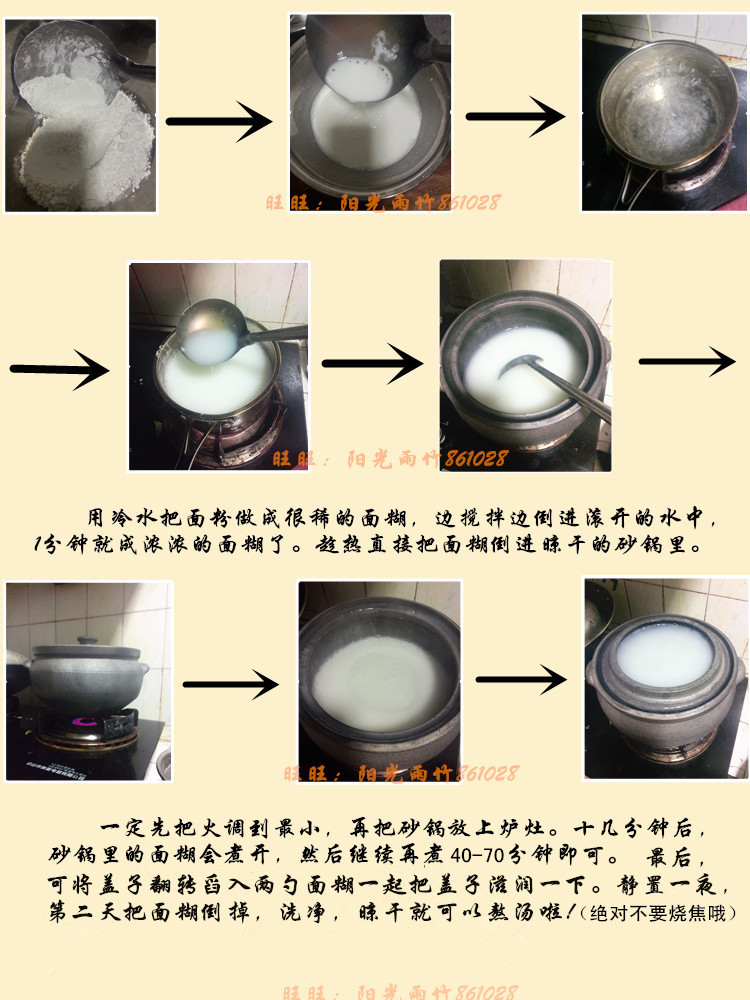 旺旺：阳光雨竹861028

旺旺：阳光雨竹861028

用冷水把面粉做成很稀的面糊，边搅拌边倒进滚开的水中，1分钟就成浓浓的面糊了。趁热直接把面糊倒进晾干的砂锅里。

旺旺：阳光雨竹861028

一定先把火调到最小，再把砂锅放上炉灶。十几分钟后，砂锅里的面糊会煮开，然后继续再煮40-70分钟即可。 最后，可将盖子翻转舀入两勺面糊一起把盖子滋润一下。静置一夜，第二天把面糊倒掉，洗净，晾干就可以熬汤啦！(绝对不要烧焦哦)

旺旺：阳光雨竹861028