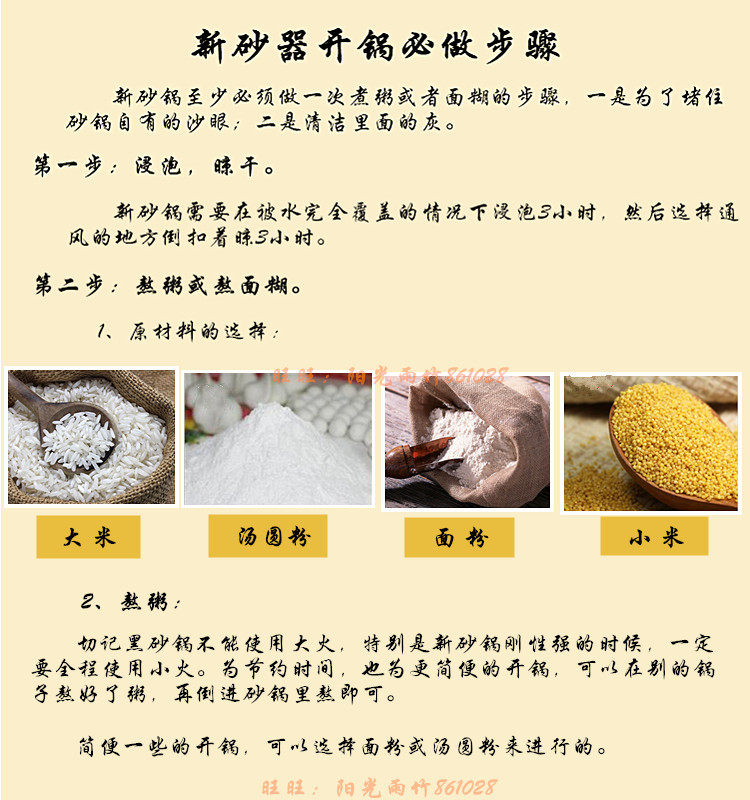 新砂器开锅必做步骤

新砂锅至少必须做一次煮粥或者面糊的步骤，一是为了堵住砂锅自有的沙眼；二是清洁里面的灰。

第一步：浸泡，晾干。

新砂锅需要在被水完全覆盖的情况下浸泡3小时，然后选择通风的地方倒扣着晾3小时。

第二步：熬粥或熬面糊。

1、原材料的选择：

旺旺：阳光雨竹861028

大米

汤圆粉

面粉

小米

2、熬粥：

切记黑砂锅不能使用大火，特别是新砂锅刚性强的时候，一定要全程使用小火。为节约时间，也为更简便的开锅，可以在别的锅子熬好了粥，再倒进砂锅里熬即可。

简便一些的开锅，可以选择面粉或汤圆粉来进行的。

旺旺：阳光雨竹861028