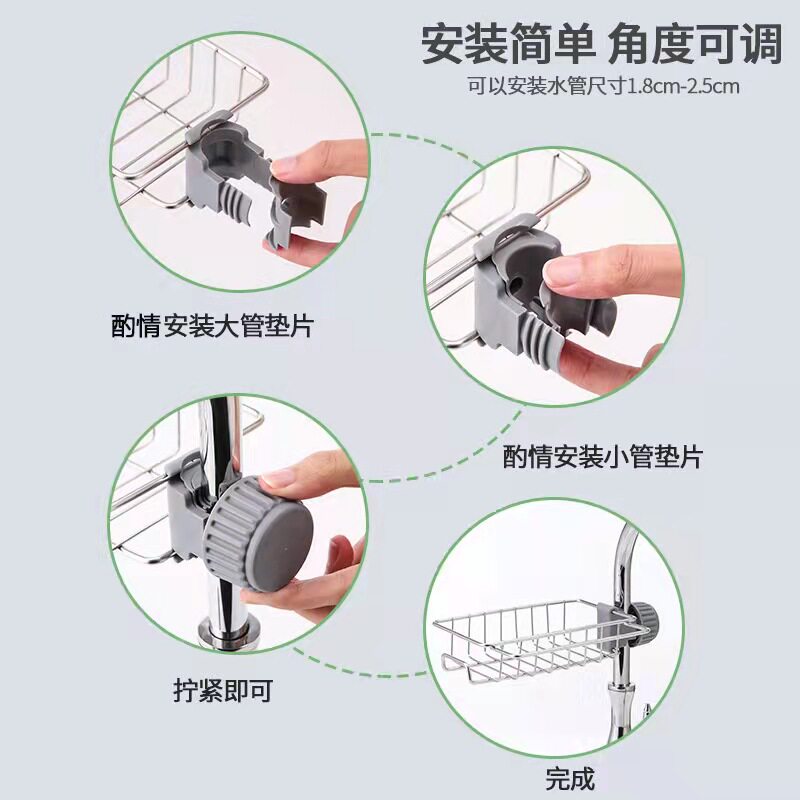 安装简单 角度可调

可以安装水管尺寸1.8cm-2.5cm

酌情安装大管垫片

酌情安装小管垫片

拧紧即可

完成