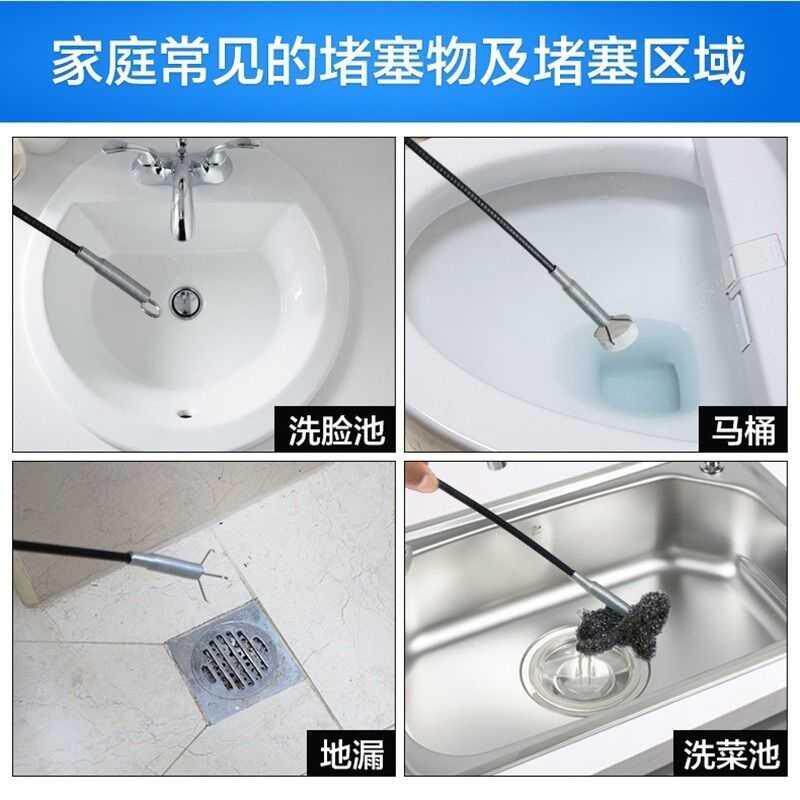 家庭常见的堵塞物及堵塞区域

洗脸池

马桶

地漏

洗菜池