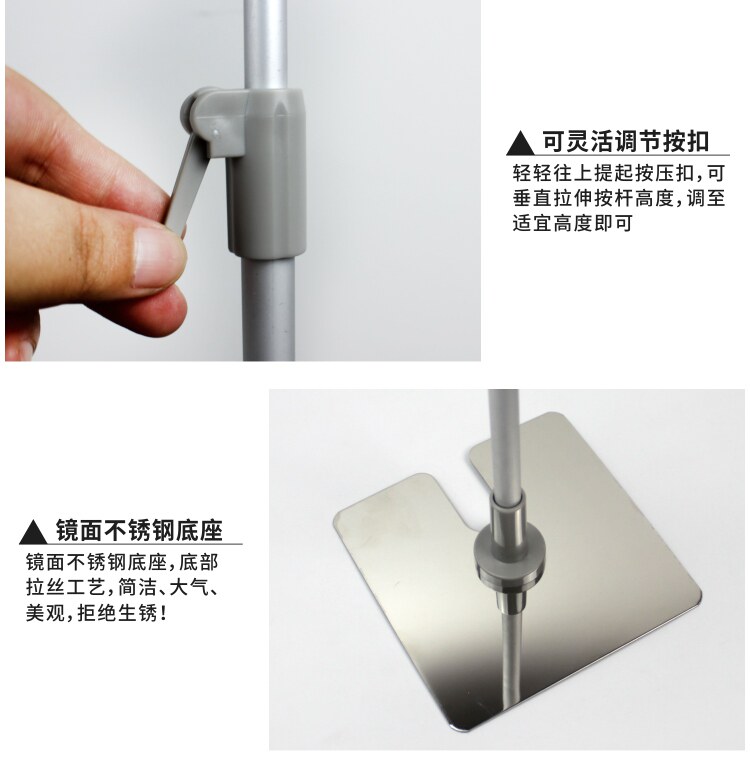 ▲ 可灵活调节按扣

轻轻往上提起按压扣，可垂直拉伸按杆高度，调至适宜高度即可

▲ 镜面不锈钢底座

镜面不锈钢底座，底部拉丝工艺，简洁、大气、美观，拒绝生锈！