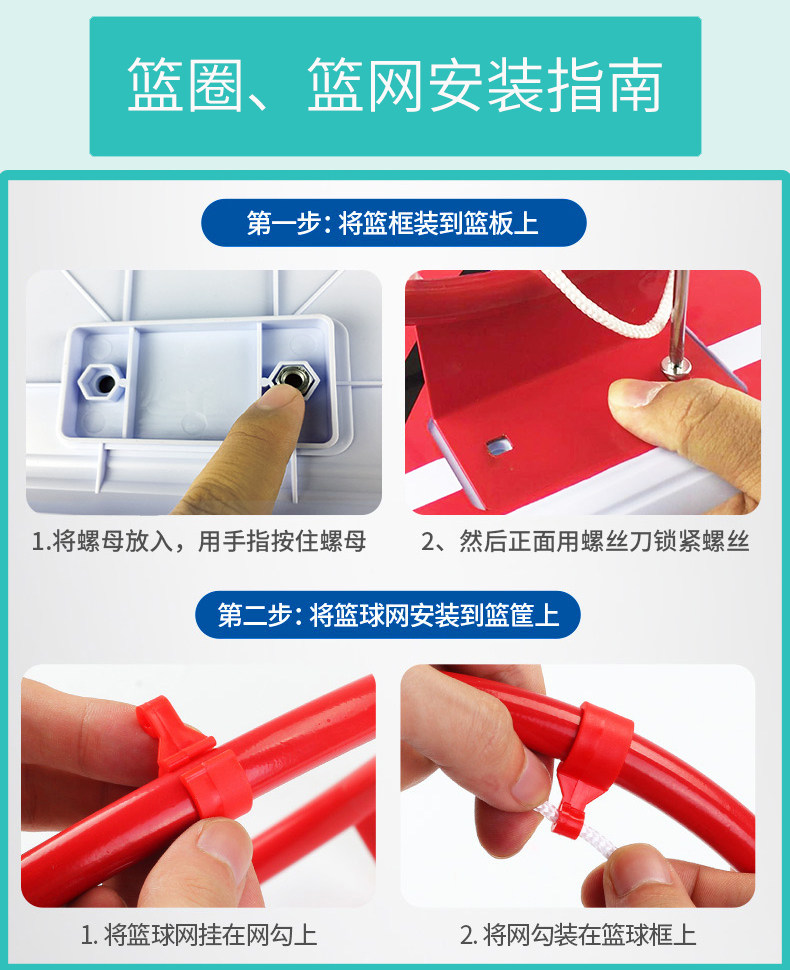 篮圈、篮网安装指南

第一步：将篮框装到篮板上

1.将螺母放入，用手指按住螺母

2、然后正面用螺丝刀锁紧螺丝

第二步：将篮球网安装到篮筐上

1.将篮球网挂在网勾上

2.将网勾装在篮球框上