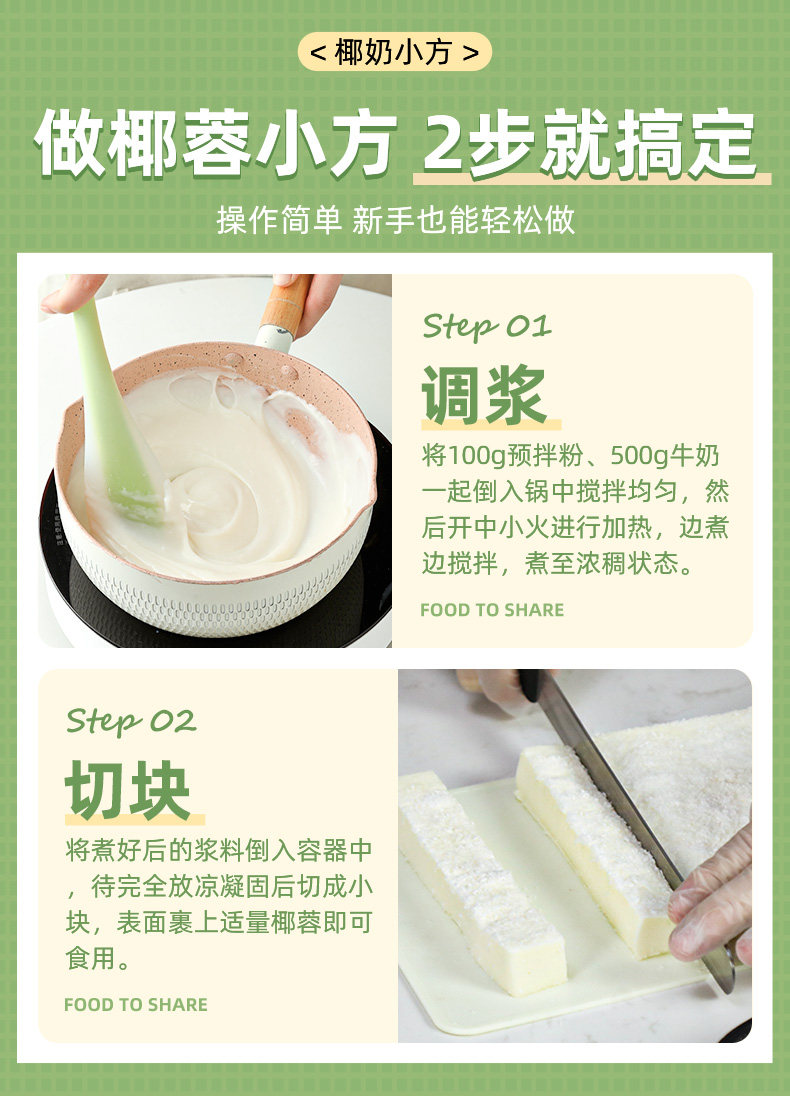 < 椰奶小方 >

做椰蓉小方 2步就搞定

操作简单 新手也能轻松做

Step 01

调浆

将100g预拌粉、500g牛奶一起倒入锅中搅拌均匀，然后开中小火进行加热，边煮边搅拌，煮至浓稠状态。

FOOD TO SHARE

Step 02

切块

将煮好后的浆料倒入容器中，待完全放凉凝固后切成小块，表面裹上适量椰蓉即可食用。

FOOD TO SHARE