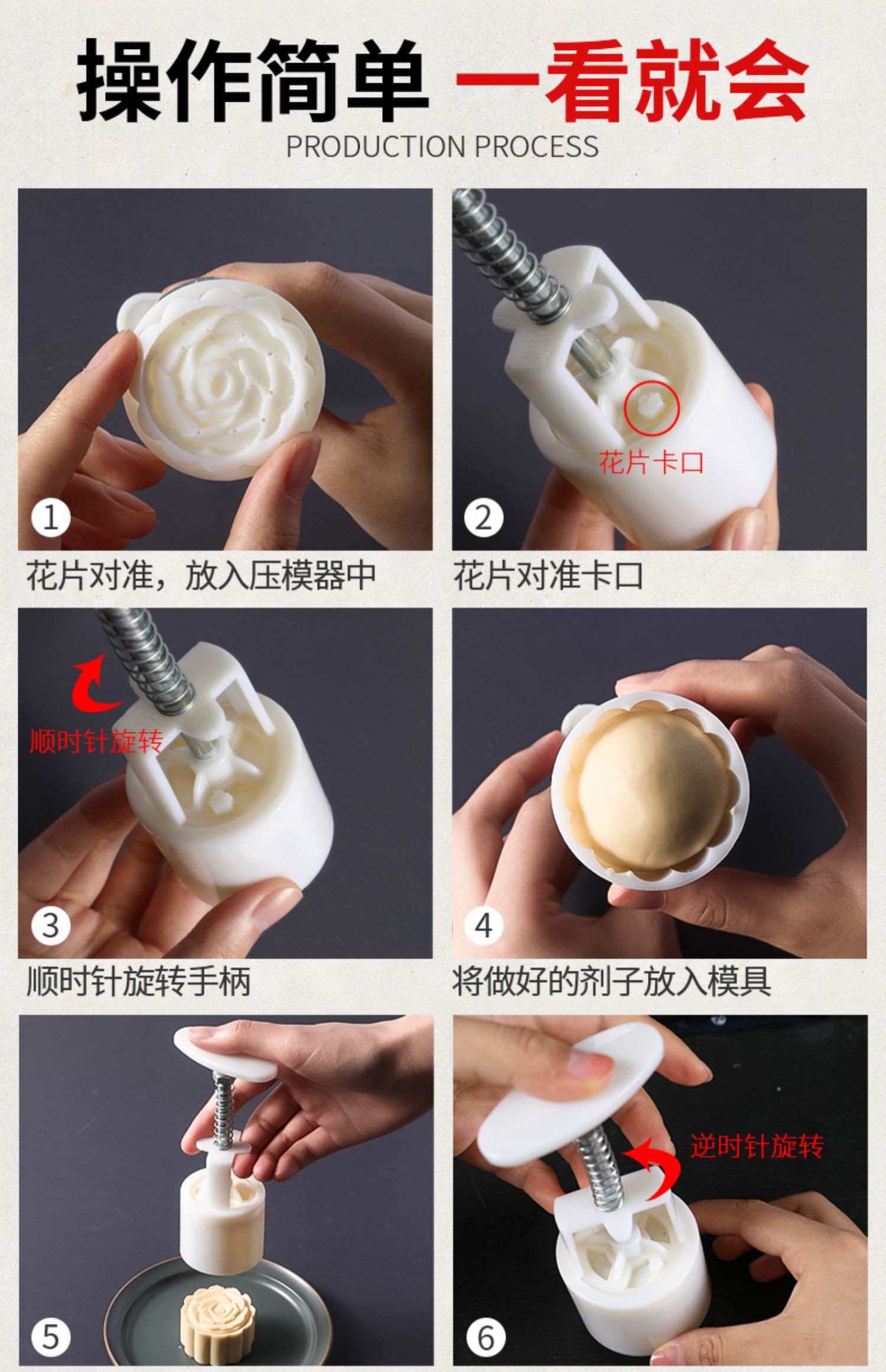 操作简单 一看就会
PRODUCTION PROCESS

1
花片对准，放入压模器中

花片卡口
2
花片对准卡口

顺时针旋转
3
顺时针旋转手柄

4
将做好的剂子放入模具

5

逆时针旋转
6