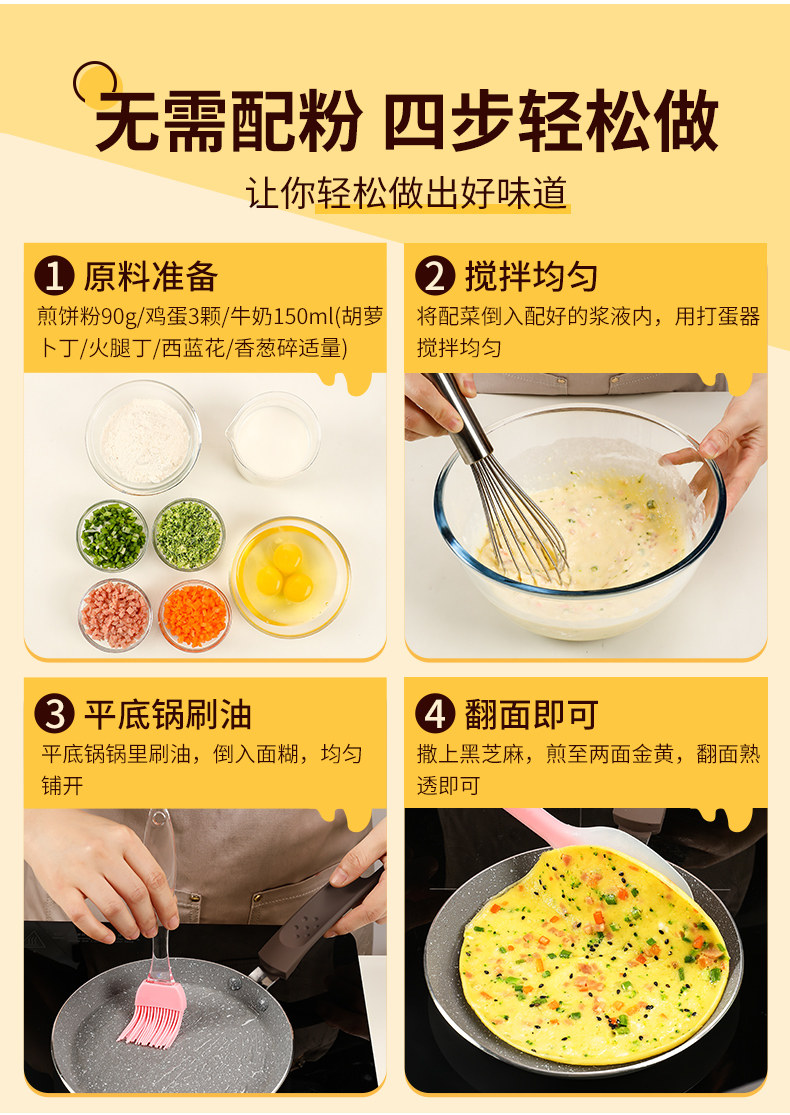 无需配粉 四步轻松做

让你轻松做出好味道

1 原料准备

煎饼粉90g/鸡蛋3颗/牛奶150ml(胡萝卜丁/火腿丁/西蓝花/香葱碎适量)

2 搅拌均匀

将配菜倒入配好的浆液内，用打蛋器搅拌均匀

3 平底锅刷油

平底锅锅里刷油，倒入面糊，均匀铺开

4 翻面即可

撒上黑芝麻，煎至两面金黄，翻面熟透即可