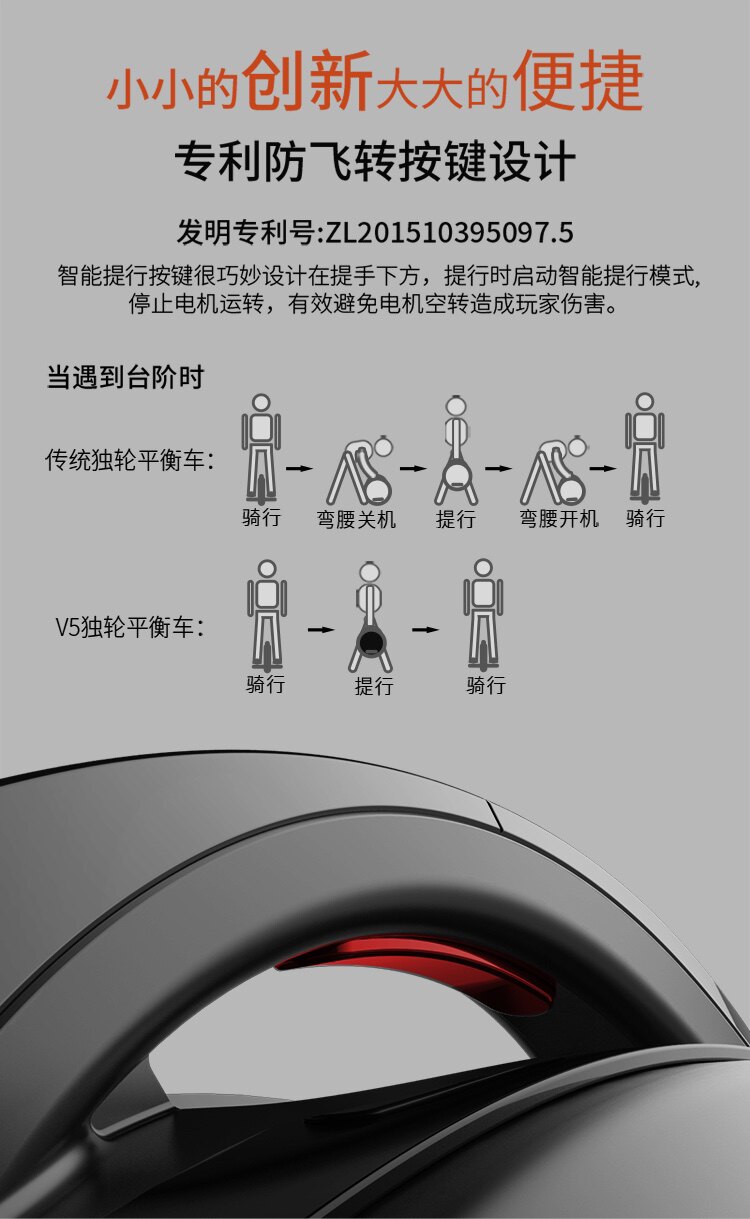 小小的创新大大的便捷

专利防飞转按键设计

发明专利号:ZL201510395097.5

智能提行按键很巧妙设计在提手下方，提行时启动智能提行模式，停止电机运转，有效避免电机空转造成玩家伤害。

当遇到台阶时

传统独轮平衡车：

骑行 弯腰关机 提行 弯腰开机 骑行

V5独轮平衡车：

骑行 提行 骑行