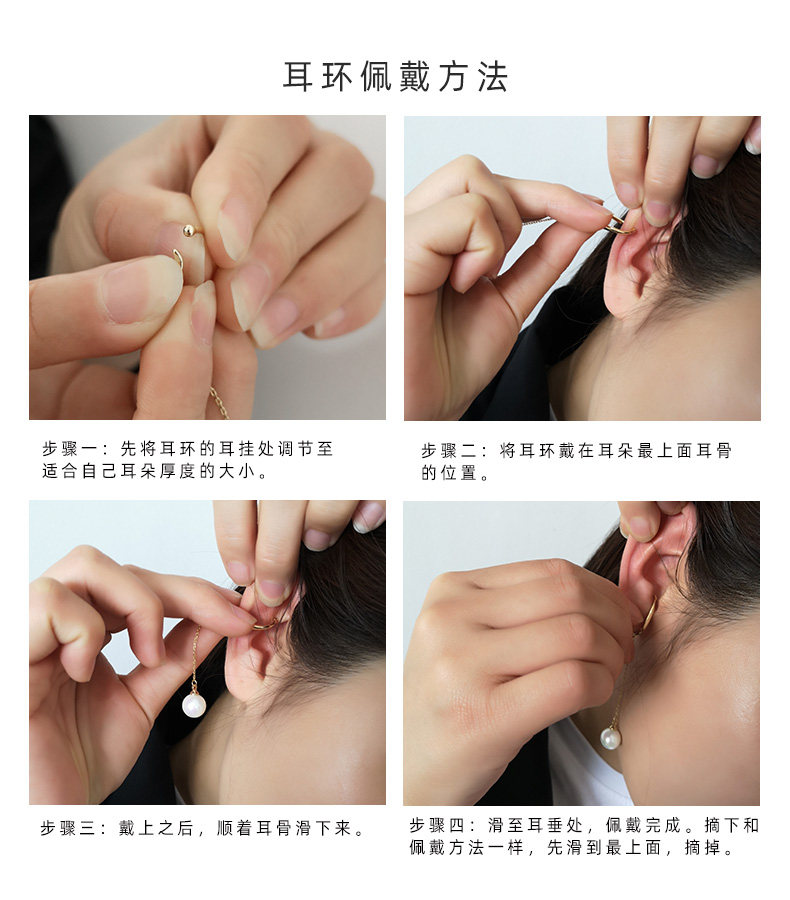 耳环佩戴方法

步骤一：先将耳环的耳挂处调节至适合自己耳朵厚度的大小。

步骤二：将耳环戴在耳朵最上面耳骨的位置。

步骤三：戴上之后，顺着耳骨滑下来。

步骤四：滑至耳垂处，佩戴完成。摘下和佩戴方法一样，先滑到最上面，摘掉。