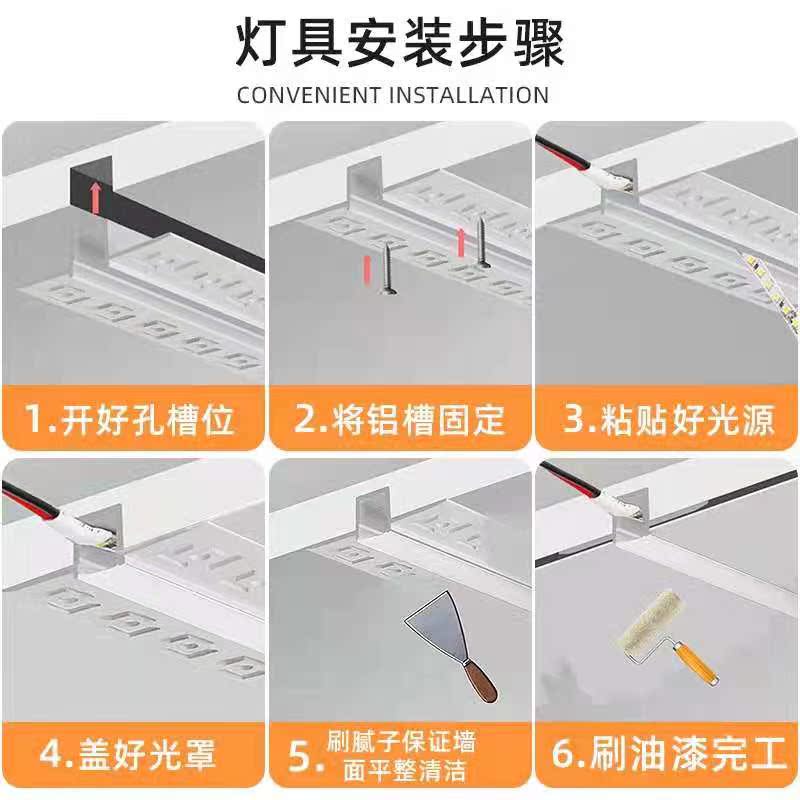 灯具安装步骤

CONVENIENT INSTALLATION

1.开好孔槽位

2.将铝槽固定

3.粘贴好光源

4.盖好光罩

5.刷腻子保证墙面平整清洁

6.刷油漆完工