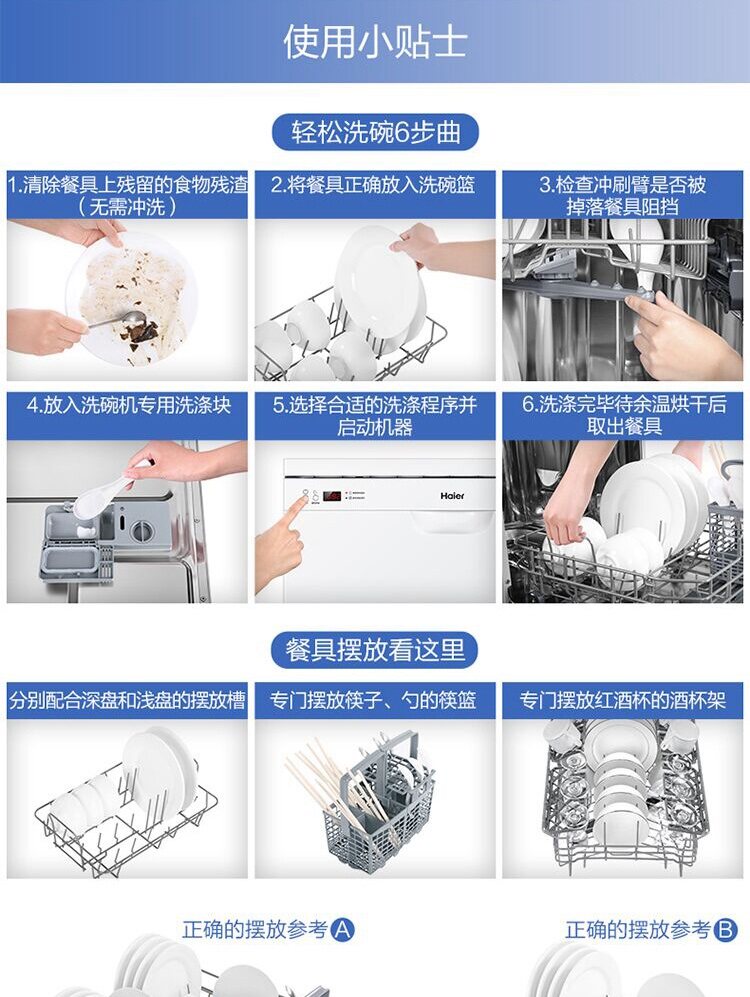 使用小贴士

轻松洗碗6步曲

1.清除餐具上残留的食物残渣（无需冲洗）

2.将餐具正确放入洗碗篮

3.检查冲刷臂是否被掉落餐具阻挡

4.放入洗碗机专用洗涤块

5.选择合适的洗涤程序并启动机器

Haier

6.洗涤完毕待余温烘干后取出餐具

餐具摆放看这里

分别配合深盘和浅盘的摆放槽

专门摆放筷子、勺的筷篮

专门摆放红酒杯的酒杯架

正确的摆放参考A

正确的摆放参考B