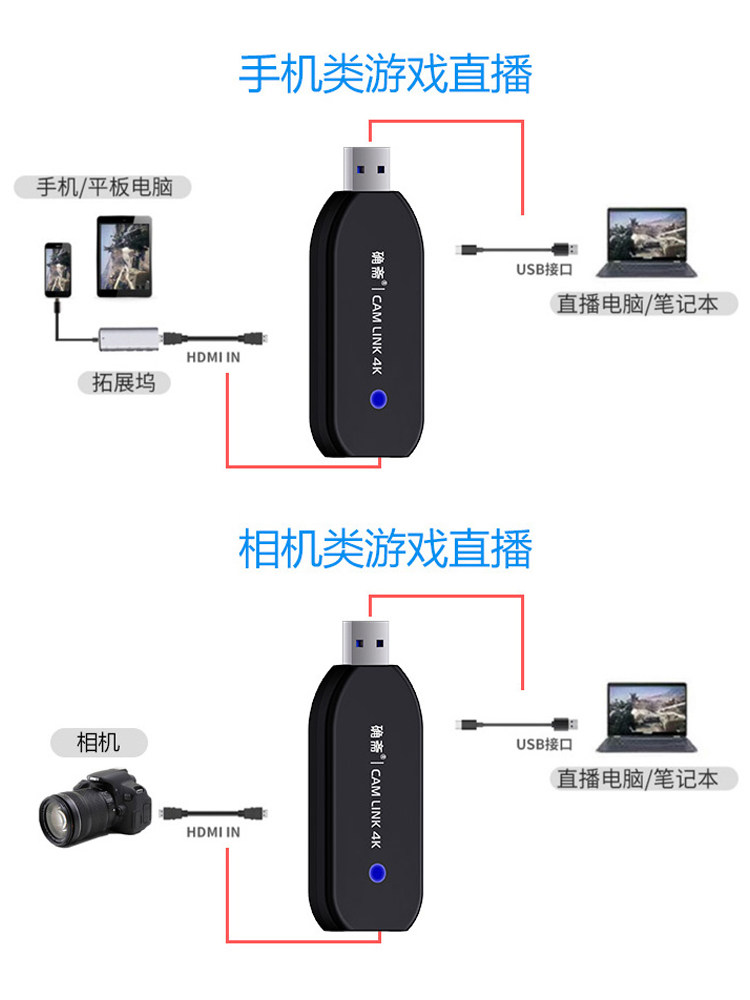 手机类游戏直播

手机/平板电脑

拓展坞

HDMI IN

确斋® | CAM LINK 4K

USB接口

直播电脑/笔记本

相机类游戏直播

相机

HDMI IN

确斋® | CAM LINK 4K

USB接口

直播电脑/笔记本