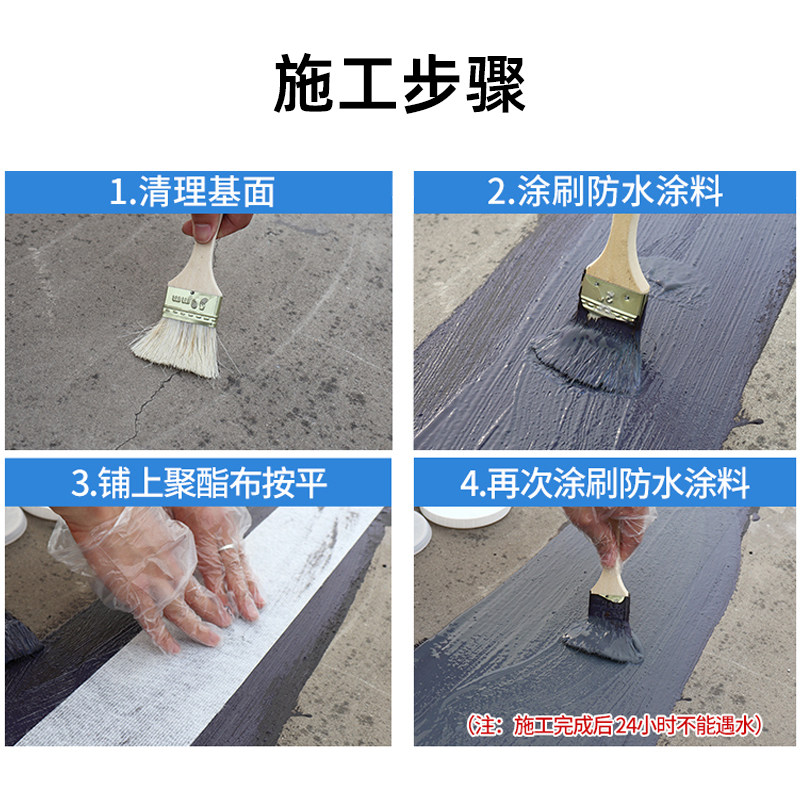 施工步骤

1.清理基面

2.涂刷防水涂料

3.铺上聚酯布按平

4.再次涂刷防水涂料

（注：施工完成后24小时不能遇水）