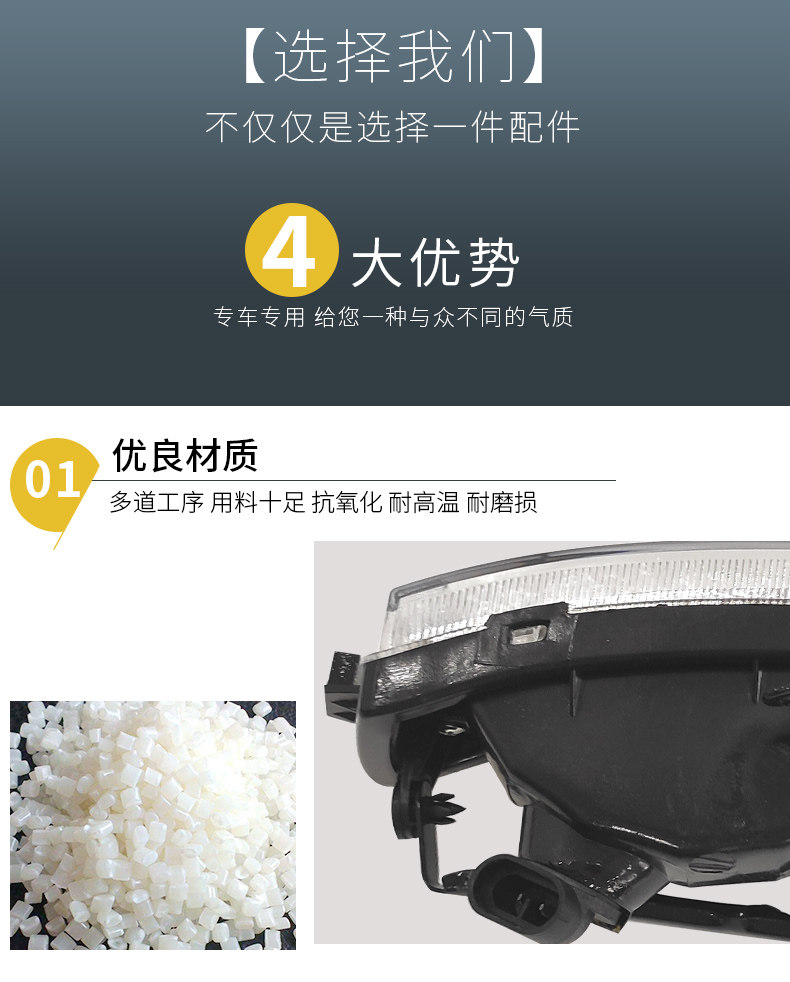 【选择我们】
不仅仅是选择一件配件

4 大优势
专车专用 给您一种与众不同的气质

01 优良材质
多道工序 用料十足 抗氧化 耐高温 耐磨损