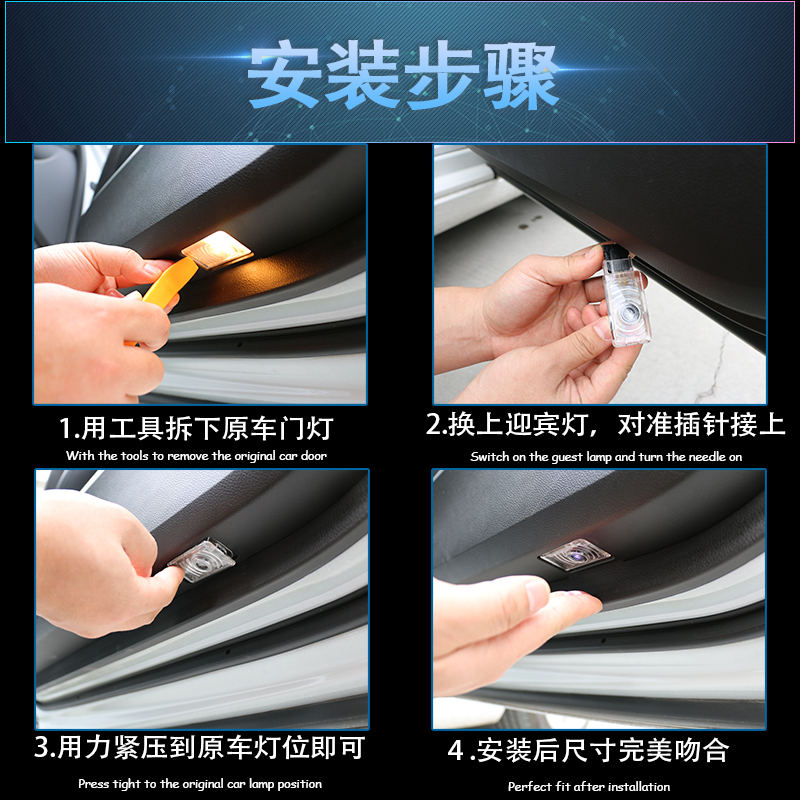 安装步骤

1.用工具拆下原车门灯

With the tools to remove the original car door

2.换上迎宾灯，对准插针接上

Switch on the guest lamp and turn the needle on

3.用力紧压到原车灯位即可

Press tight to the original car lamp position

4 .安装后尺寸完美吻合

Perfect fit after installation