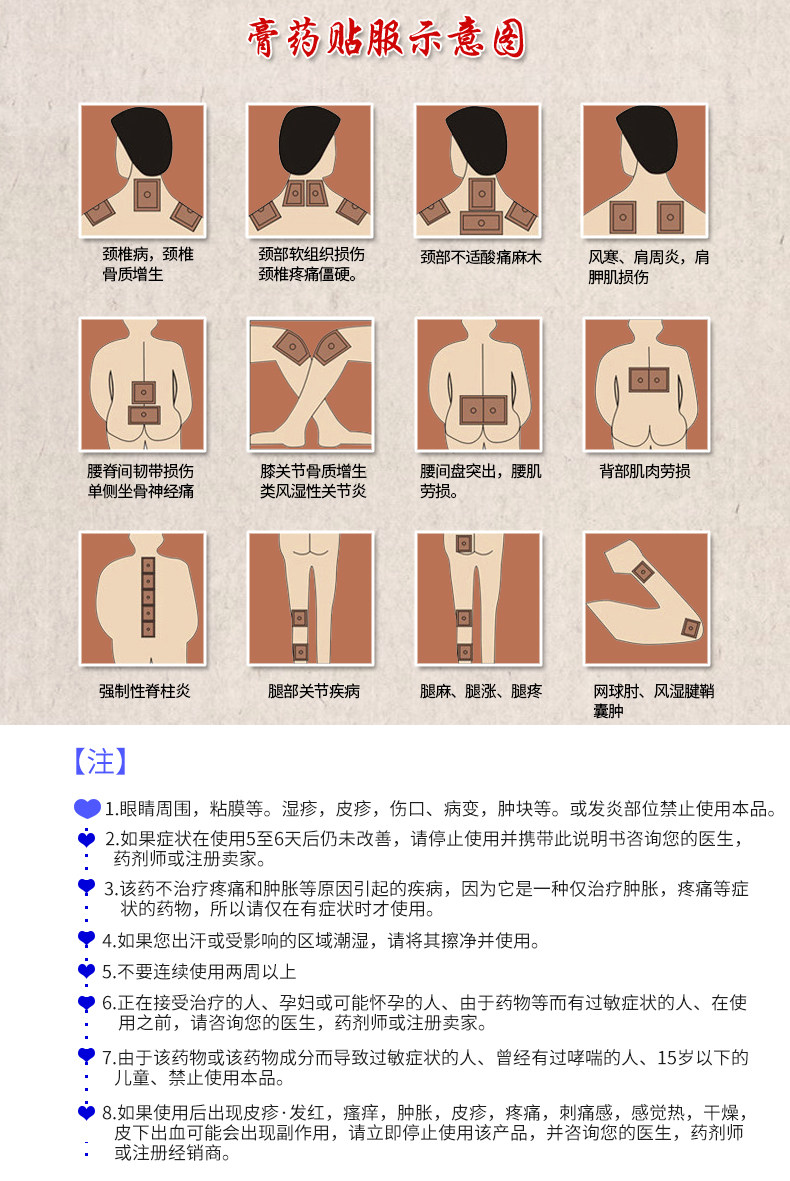 膏药贴服示意图

颈椎病，颈椎骨质增生

颈部软组织损伤颈椎疼痛僵硬。

颈部不适酸痛麻木

风寒、肩周炎，肩胛肌损伤

腰脊间韧带损伤单侧坐骨神经痛

膝关节骨质增生类风湿性关节炎

腰间盘突出，腰肌劳损。

背部肌肉劳损

强制性脊柱炎

腿部关节疾病

腿麻、腿涨、腿疼

网球肘、风湿腱鞘囊肿

【注】

1.眼睛周围，粘膜等。湿疹，皮疹，伤口、病变，肿块等。或发炎部位禁止使用本品。

2.如果症状在使用5至6天后仍未改善，请停止使用并携带此说明书咨询您的医生，药剂师或注册卖家。

3.该药不治疗疼痛和肿胀等原因引起的疾病，因为它是一种仅治疗肿胀，疼痛等症状的药物，所以请仅在有症状时才使用。

4.如果您出汗或受影响的区域潮湿，请将其擦净并使用。

5.不要连续使用两周以上

6.正在接受治疗的人、孕妇或可能怀孕的人、由于药物等而有过敏症状的人、在使用之前，请咨询您的医生，药剂师或注册卖家。

7.由于该药物或该药物成分而导致过敏症状的人、曾经有过哮喘的人、15岁以下的儿童、禁止使用本品。

8.如果使用后出现皮疹·发红，瘙痒，肿胀，皮疹，疼痛，刺痛感，感觉热，干燥，皮下出血可能会出现副作用，请立即停止使用该产品，并咨询您的医生，药剂师或注册经销商。