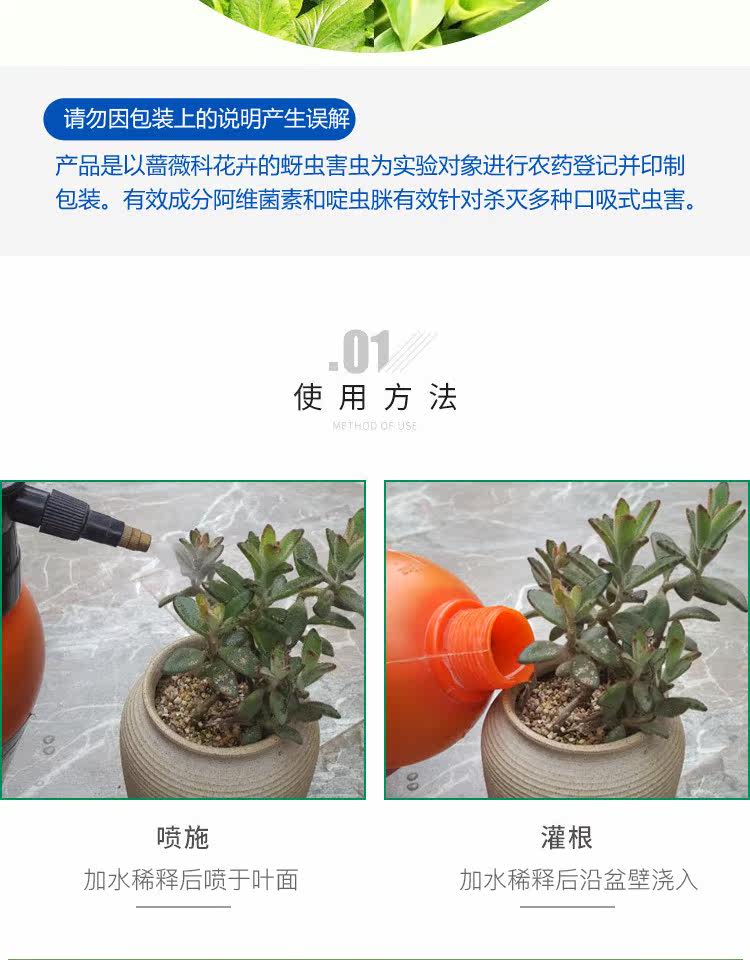 请勿因包装上的说明产生误解

产品是以蔷薇科花卉的蚜虫害虫为实验对象进行农药登记并印制包装。有效成分阿维菌素和啶虫脒有效针对杀灭多种口吸式虫害。

.01

使用方法

METHOD OF USE

喷施

加水稀释后喷于叶面

灌根

加水稀释后沿盆壁浇入