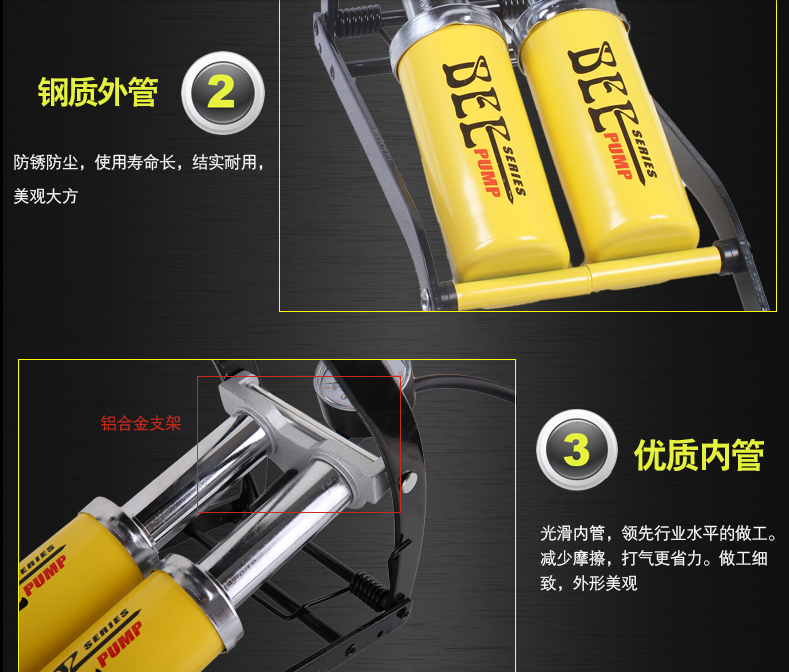 钢质外管 2

防锈防尘，使用寿命长，结实耐用，美观大方

BEL SERIES PUMP

BEL SERIES PUMP

铝合金支架

SERIES PUMP

SERIES PUMP

3 优质内管

光滑内管，领先行业水平的做工。减少摩擦，打气更省力。做工细致，外形美观