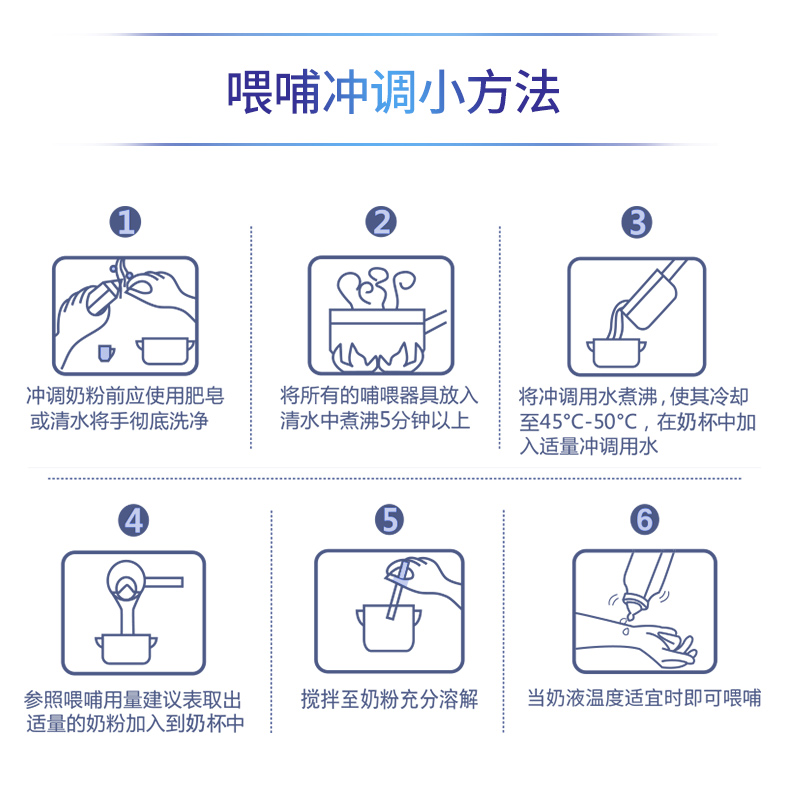 喂哺冲调小方法

1
冲调奶粉前应使用肥皂或清水将手彻底洗净

2
将所有的哺喂器具放入清水中煮沸5分钟以上

3
将冲调用水煮沸，使其冷却至45°C-50°C，在奶杯中加入适量冲调用水

4
参照喂哺用量建议表取出适量的奶粉加入到奶杯中

5
搅拌至奶粉充分溶解

6
当奶液温度适宜时即可喂哺