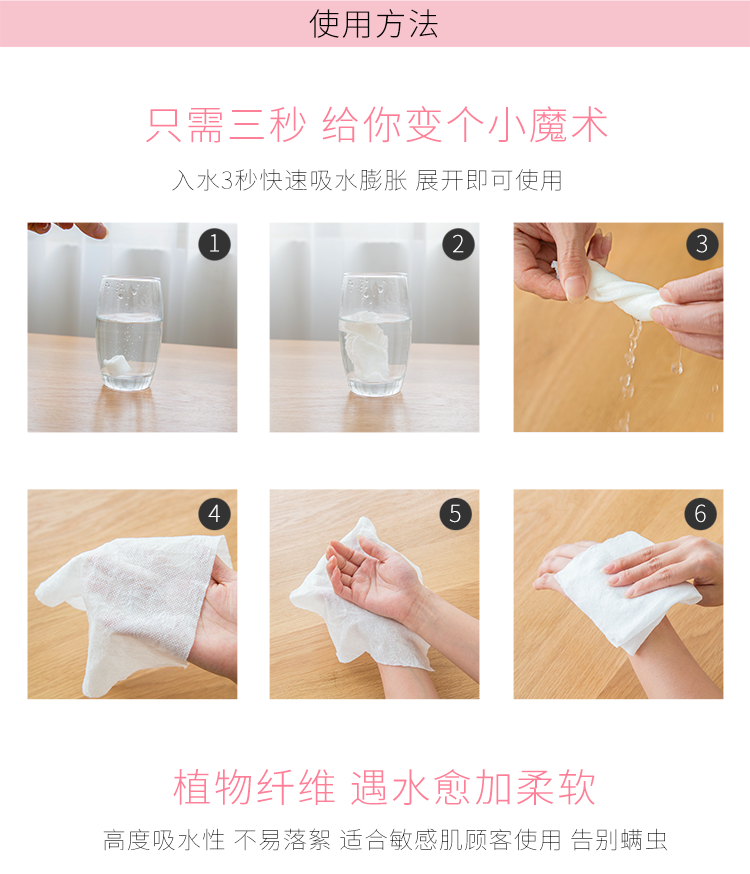 使用方法

只需三秒 给你变个小魔术

入水3秒快速吸水膨胀 展开即可使用

1

2

3

4

5

6

植物纤维 遇水愈加柔软

高度吸水性 不易落絮 适合敏感肌顾客使用 告别螨虫