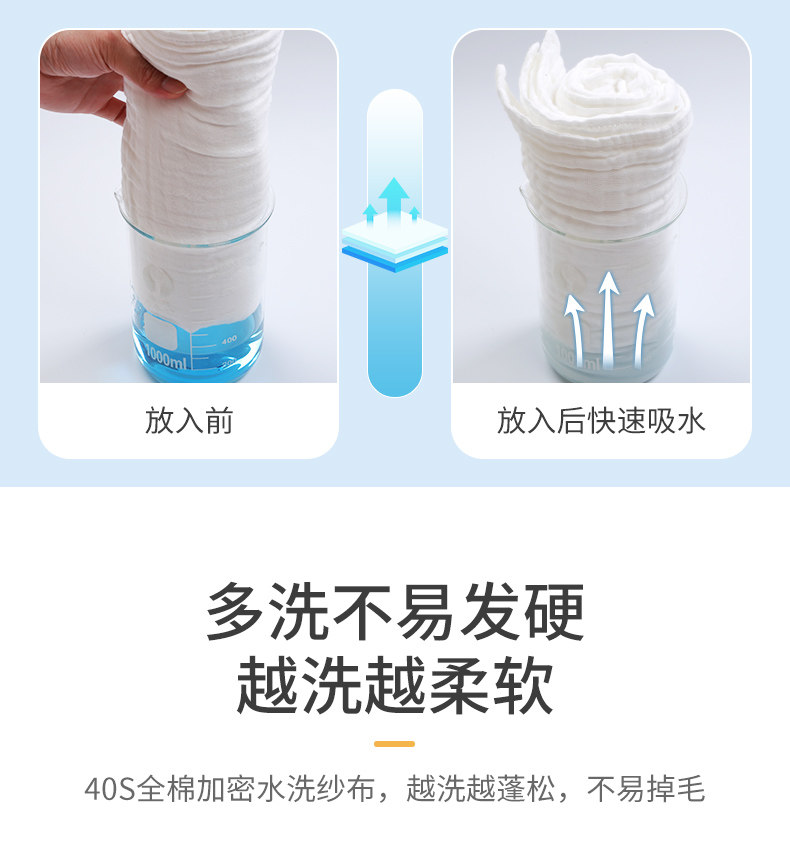 400

1000ml

放入前

放入后快速吸水

多洗不易发硬
越洗越柔软

40S全棉加密水洗纱布，越洗越蓬松，不易掉毛