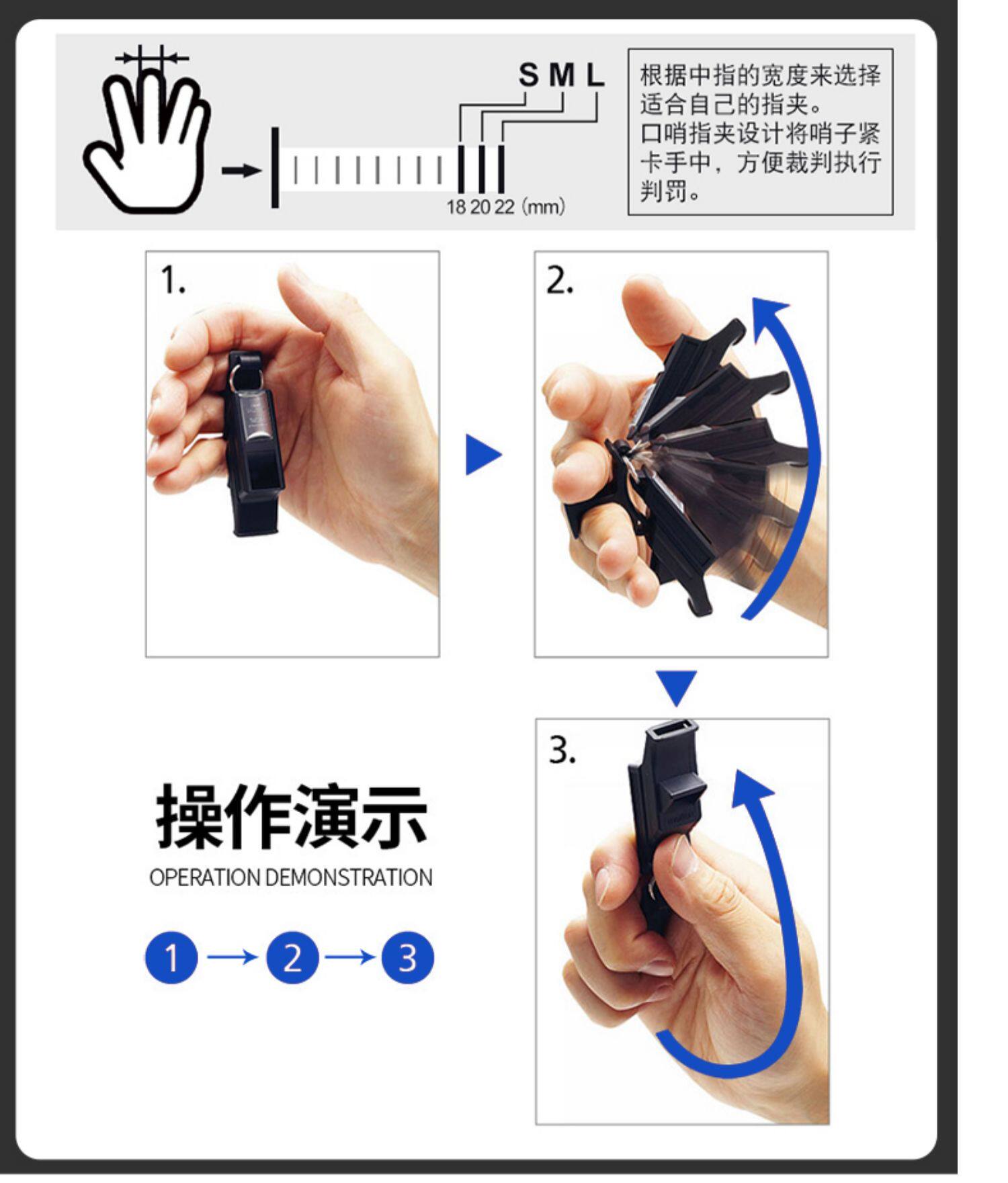 S M L

18 20 22 (mm)

根据中指的宽度来选择适合自己的指夹。
口哨指夹设计将哨子紧卡手中，方便裁判执行判罚。

1.

2.

3.

操作演示
OPERATION DEMONSTRATION

1 → 2 → 3