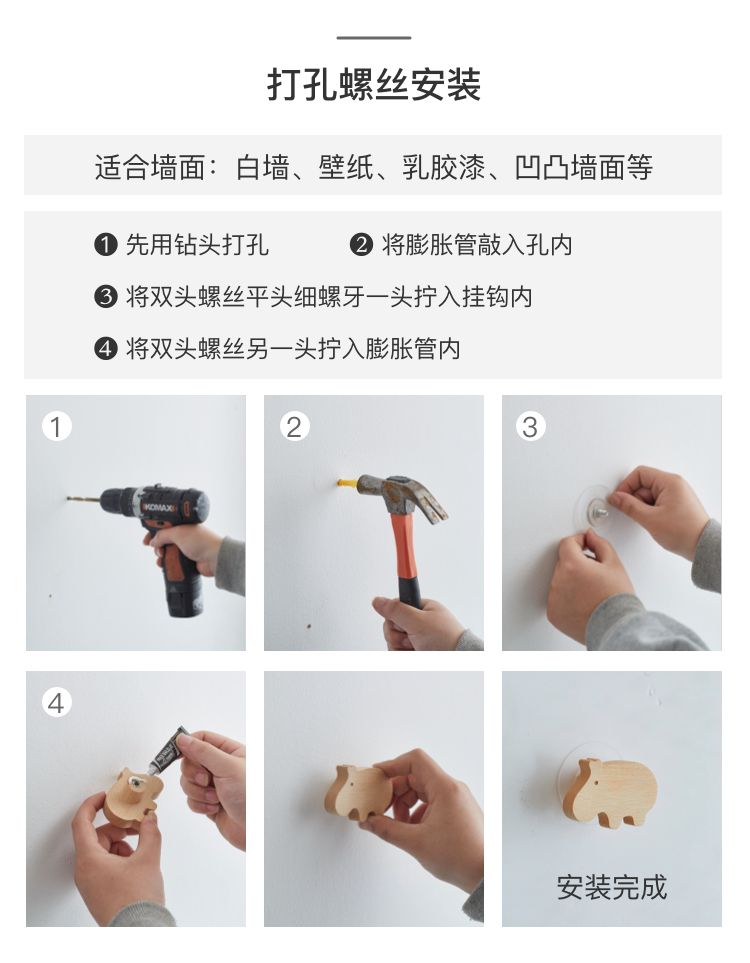 打孔螺丝安装

适合墙面：白墙、壁纸、乳胶漆、凹凸墙面等

❶ 先用钻头打孔 ❷ 将膨胀管敲入孔内

❸ 将双头螺丝平头细螺牙一头拧入挂钩内

❹ 将双头螺丝另一头拧入膨胀管内

1

KOMAX

2

3

4

安装完成