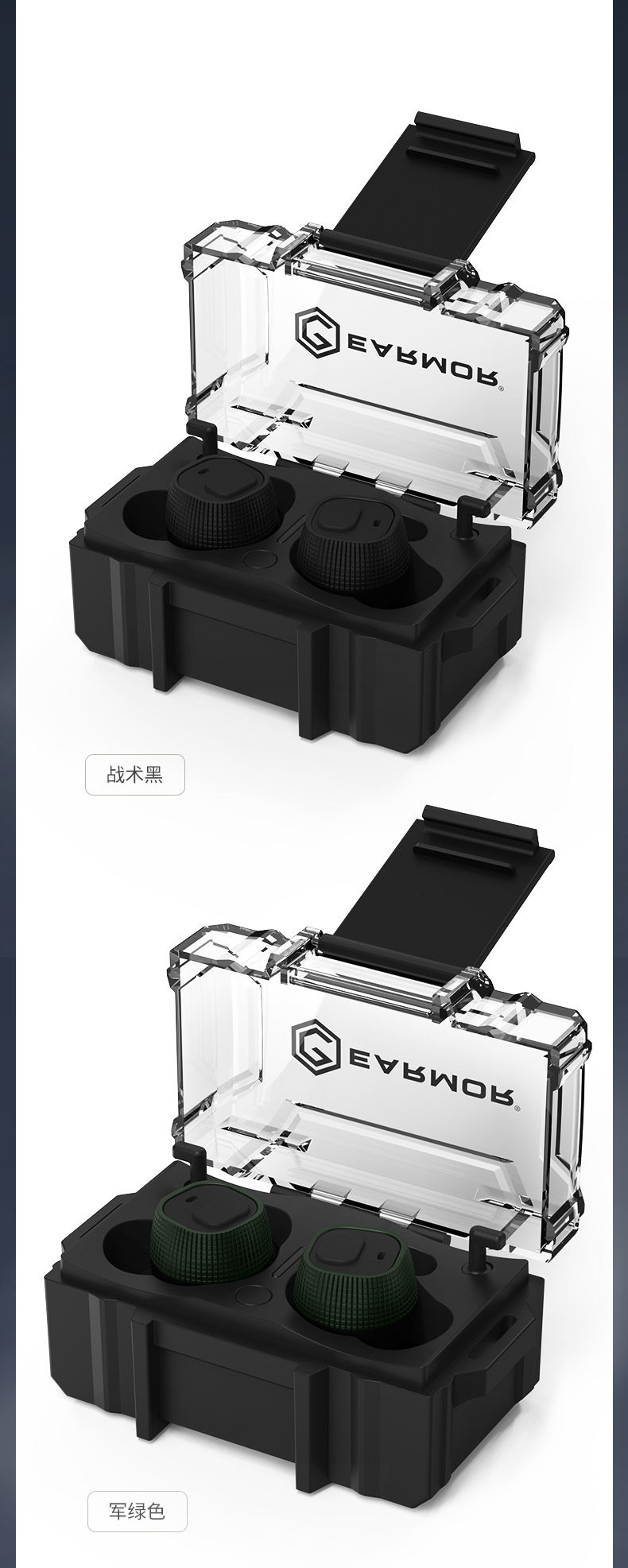 EARMOR®

战术黑

EARMOR®

军绿色