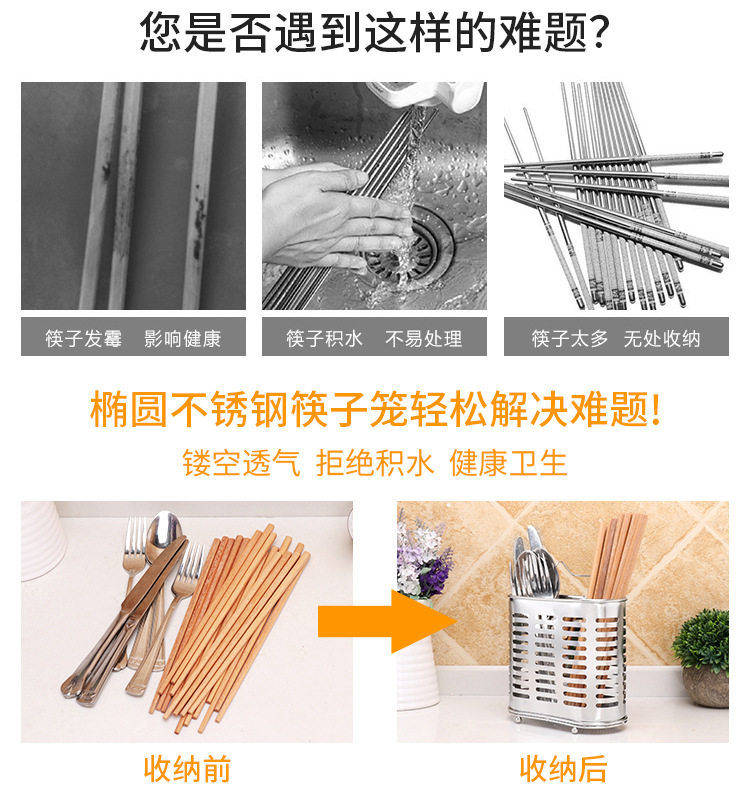 您是否遇到这样的难题?

筷子发霉 影响健康

筷子积水 不易处理

筷子太多 无处收纳

椭圆不锈钢筷子笼轻松解决难题!

镂空透气 拒绝积水 健康卫生

收纳前

收纳后