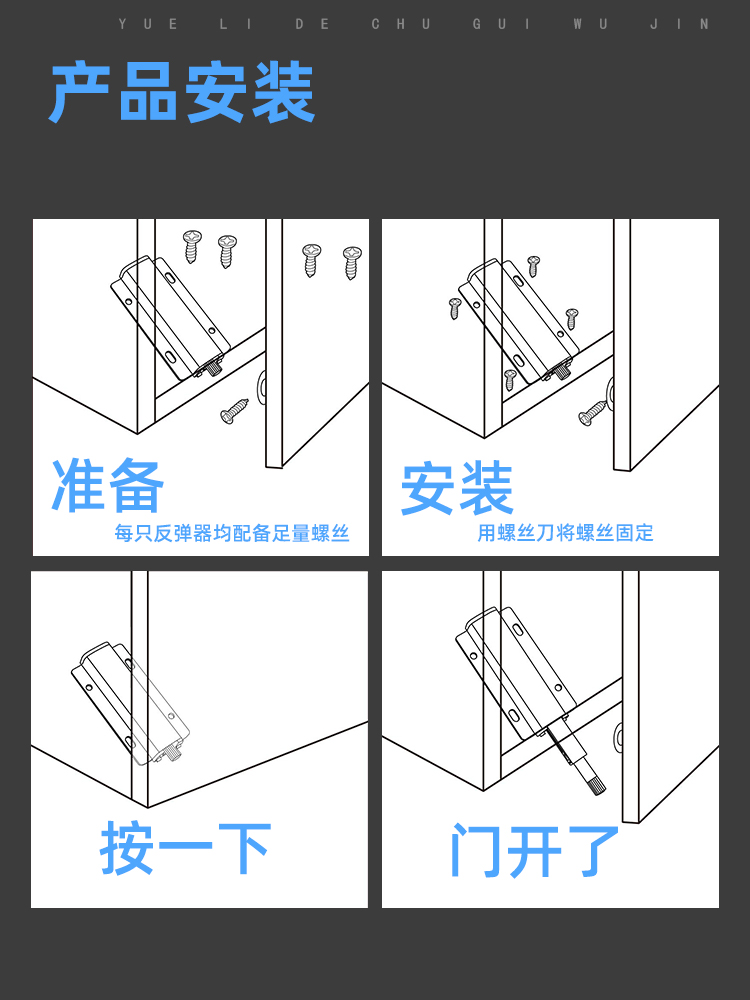 YUE LI DE CHU GUI WU JIN

产品安装

准备
每只反弹器均配备足量螺丝

安装
用螺丝刀将螺丝固定

按一下

门开了