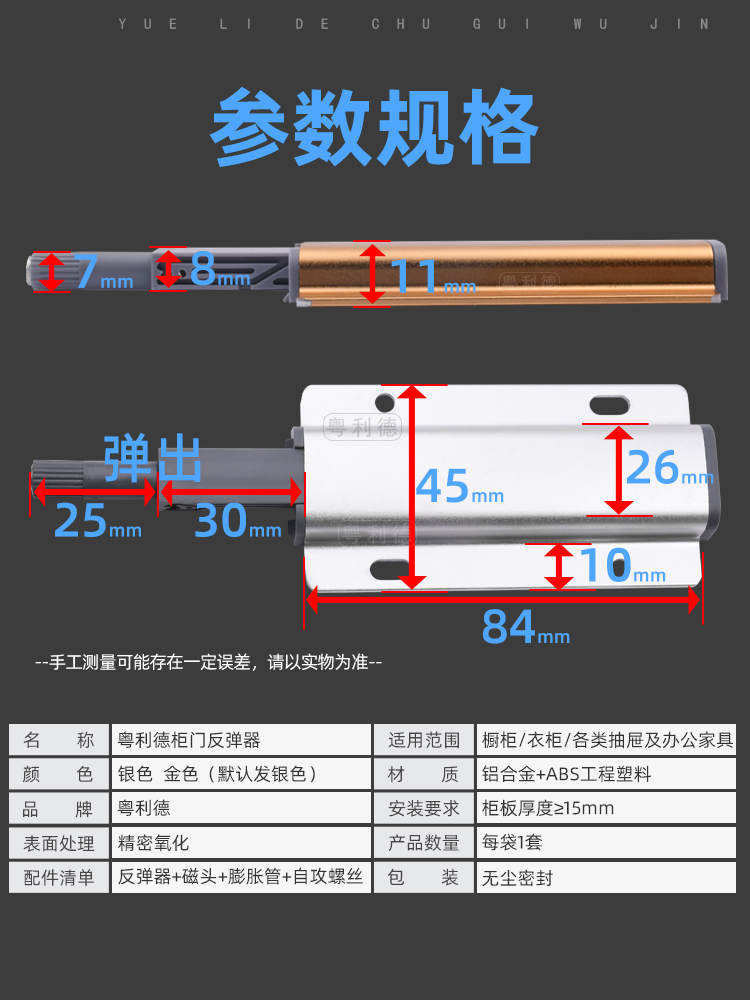 YUE LI DE CHU GUI WU JIN

参数规格

7mm 8mm 11mm 粤利德

粤利德

弹出

25mm 30mm 45mm 26mm 10mm 84mm

粤利德

--手工测量可能存在一定误差，请以实物为准--

| 名　　称 | 粤利德柜门反弹器 | 适用范围 | 橱柜/衣柜/各类抽屉及办公家具 |
|---|---|---|---|
| 颜　　色 | 银色　金色（默认发银色） | 材　　质 | 铝合金+ABS工程塑料 |
| 品　　牌 | 粤利德 | 安装要求 | 柜板厚度≥15mm |
| 表面处理 | 精密氧化 | 产品数量 | 每袋1套 |
| 配件清单 | 反弹器+磁头+膨胀管+自攻螺丝 | 包　　装 | 无尘密封 |