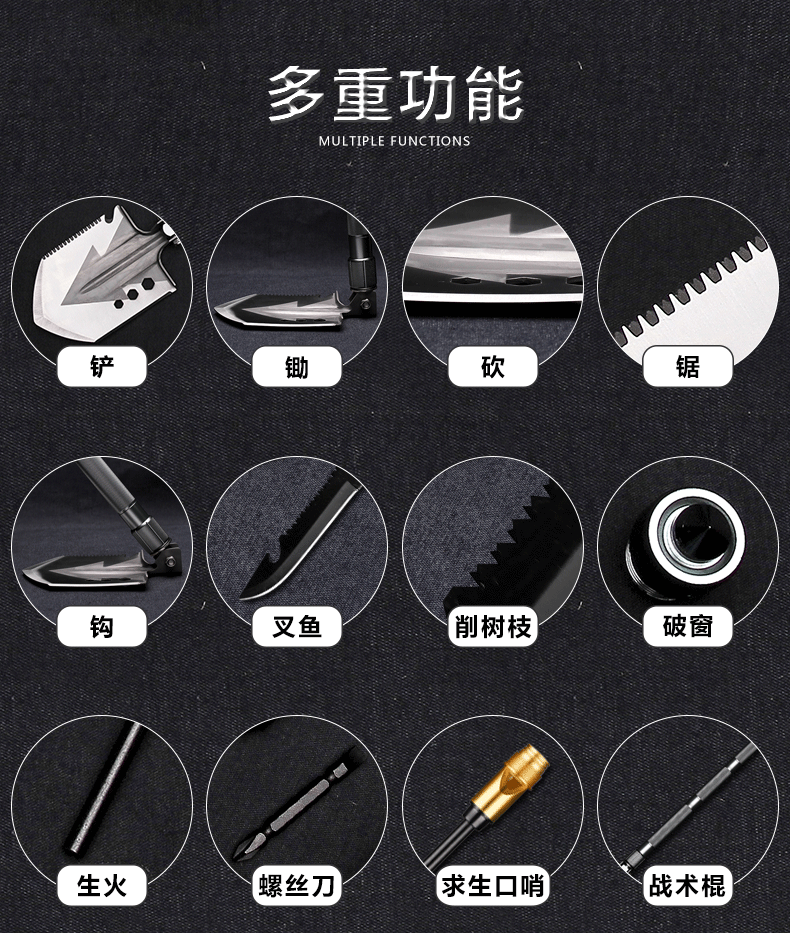 多重功能
MULTIPLE FUNCTIONS

铲

锄

砍

锯

钩

叉鱼

削树枝

破窗

生火

螺丝刀

求生口哨

战术棍