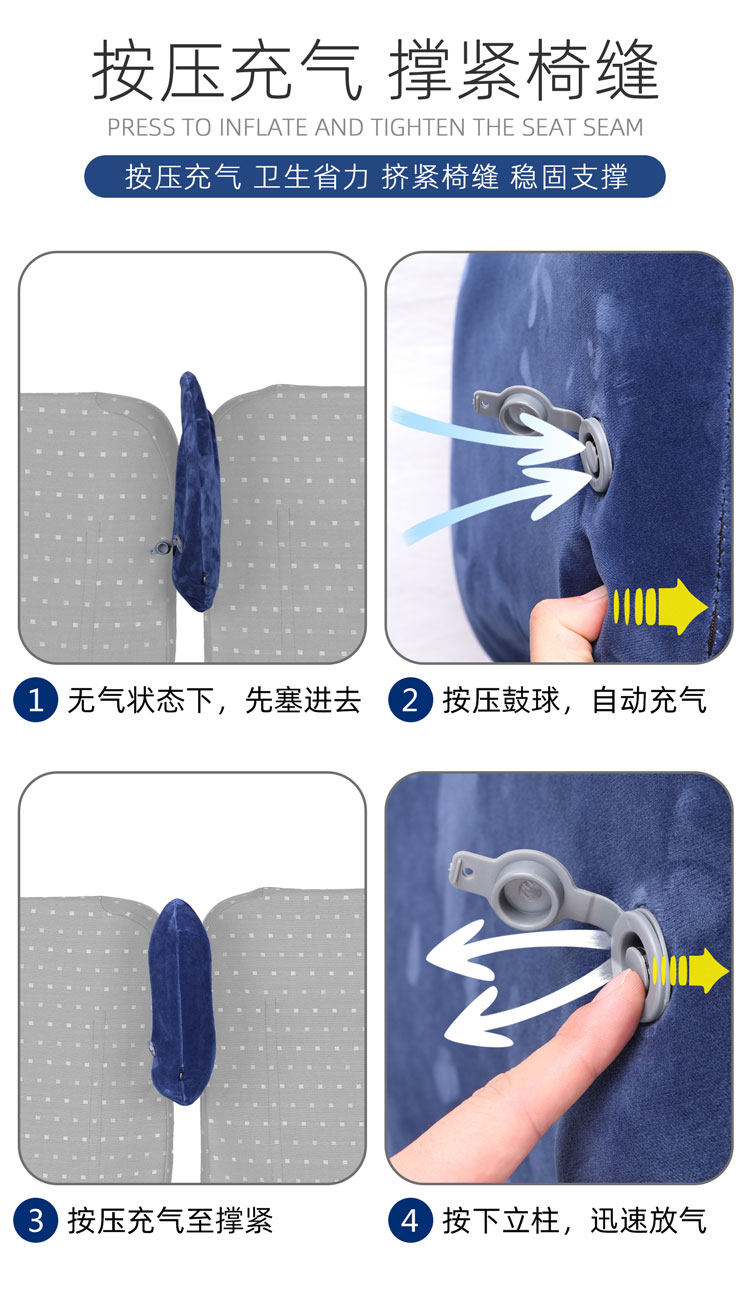 按压充气 撑紧椅缝

PRESS TO INFLATE AND TIGHTEN THE SEAT SEAM

按压充气 卫生省力 挤紧椅缝 稳固支撑

1 无气状态下，先塞进去

2 按压鼓球，自动充气

3 按压充气至撑紧

4 按下立柱，迅速放气