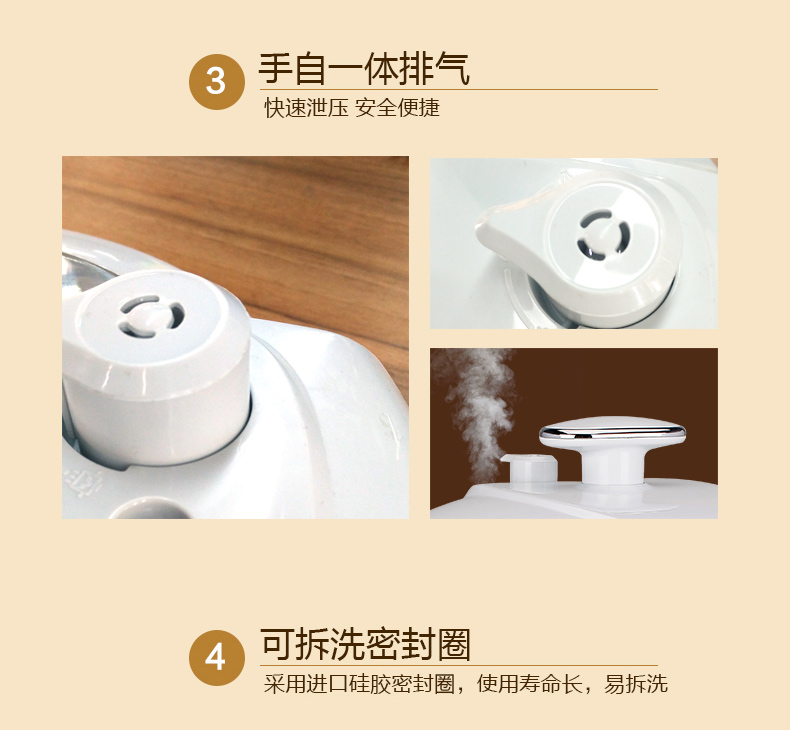 3 手自一体排气
快速泄压 安全便捷

4 可拆洗密封圈
采用进口硅胶密封圈，使用寿命长，易拆洗