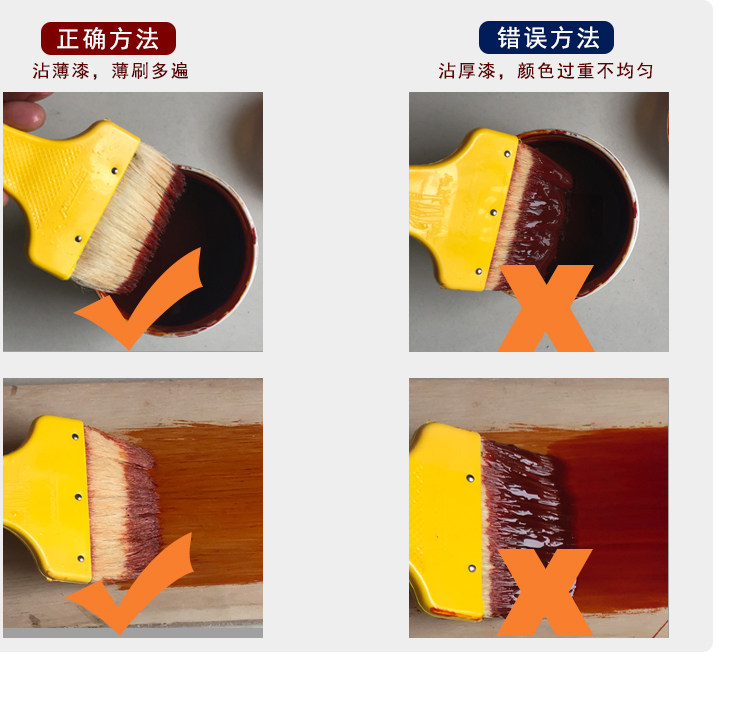 正确方法
沾薄漆，薄刷多遍

错误方法
沾厚漆，颜色过重不均匀