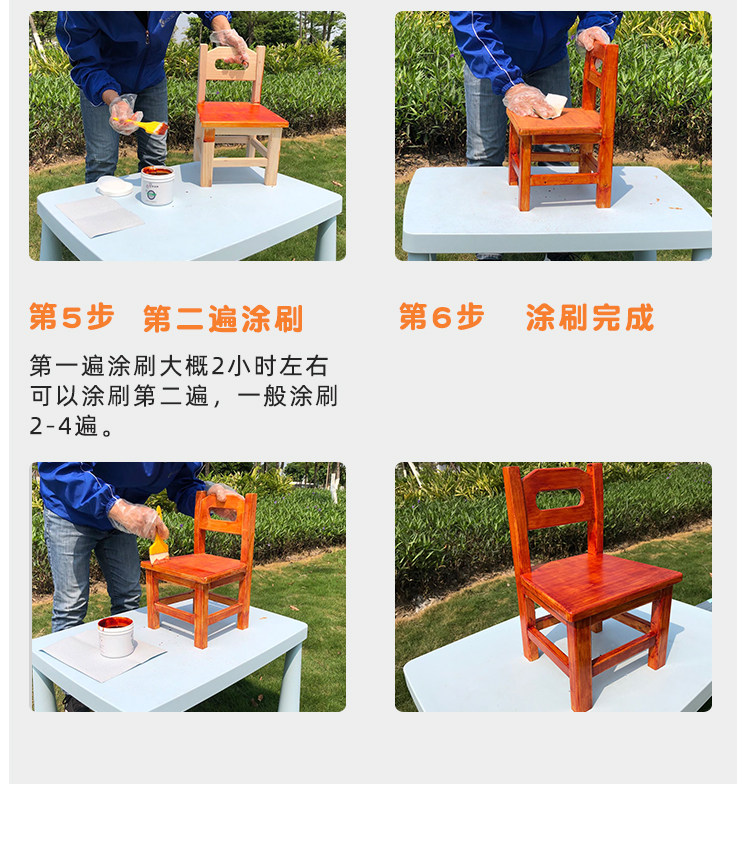 第5步 第二遍涂刷

第一遍涂刷大概2小时左右可以涂刷第二遍，一般涂刷2-4遍。

第6步 涂刷完成